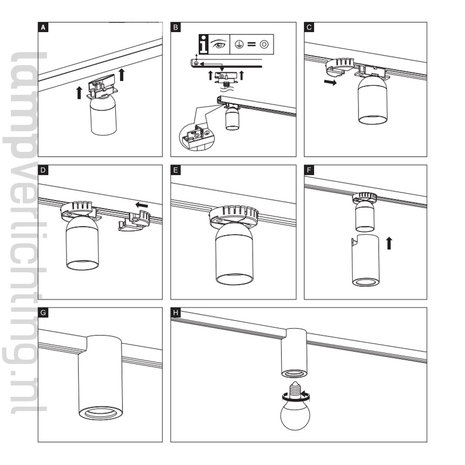 lampverlichting.nl

A

B

i

C

D

E

F

G

H