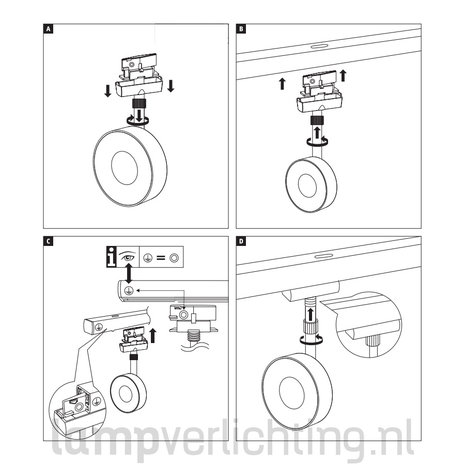 A

B

C

i

D

lampverlichting.nl