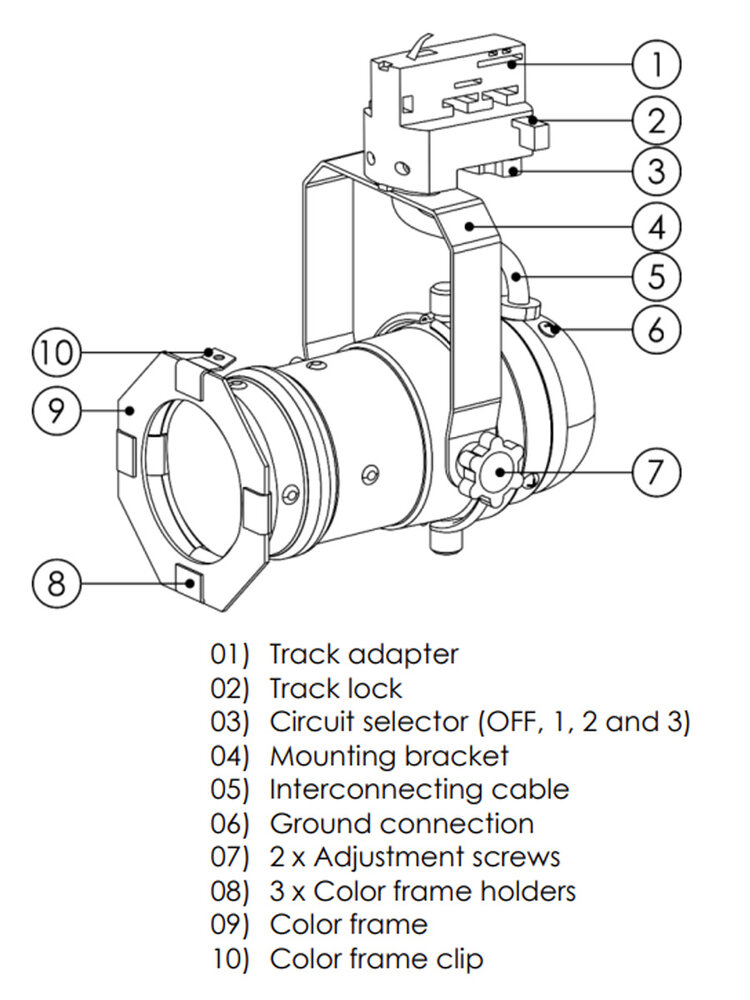 1
2
3
4
5
6
10
9
7
8

01) Track adapter
02) Track lock
03) Circuit selector (OFF, 1, 2 and 3)
04) Mounting bracket
05) Interconnecting cable
06) Ground connection
07) 2 x Adjustment screws
08) 3 x Color frame holders
09) Color frame
10) Color frame clip