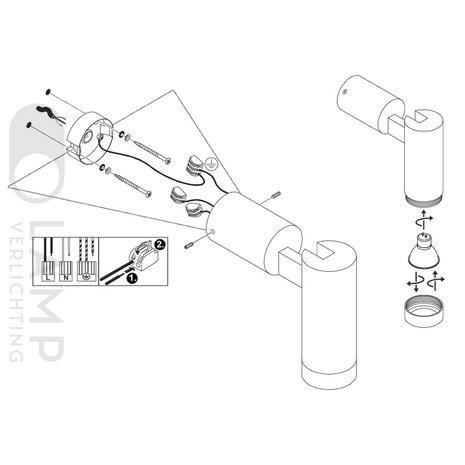 LAMP
VERLICHTING

L
N
2.
1.