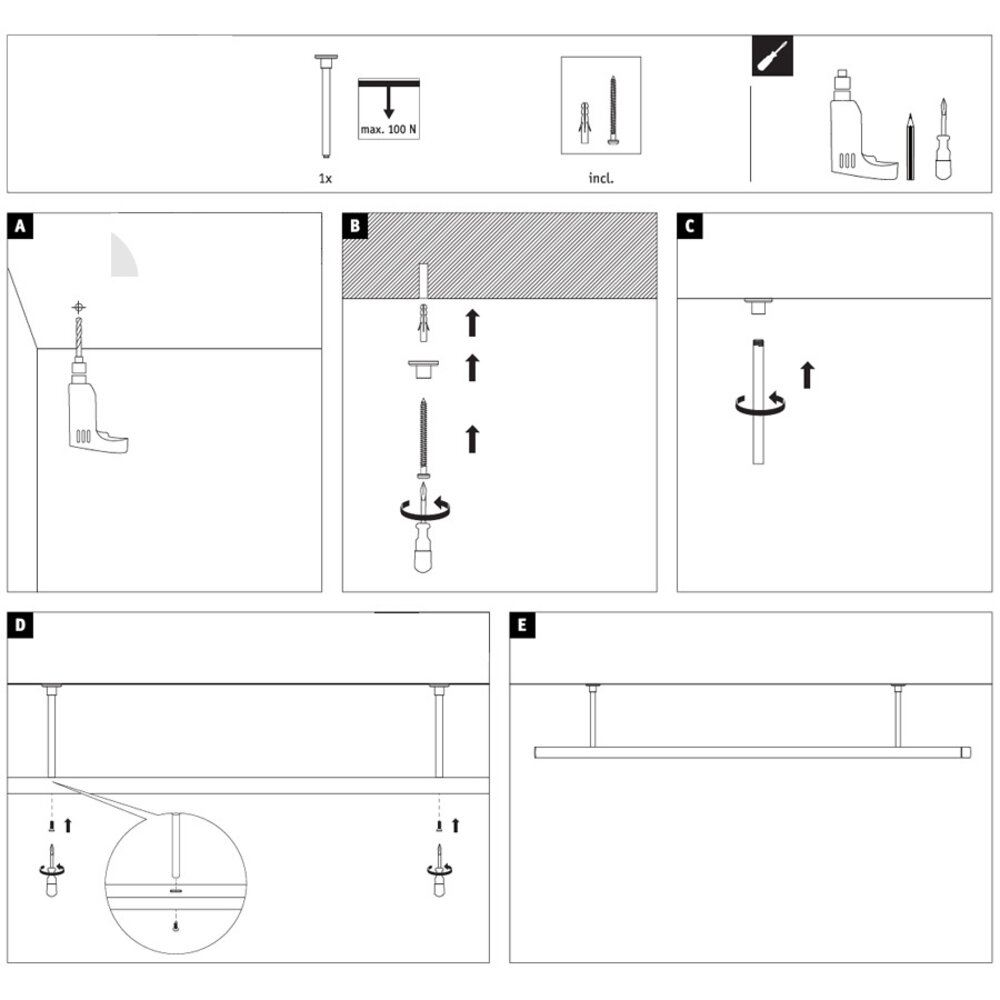 max. 100 N

1x

incl.

A

B

C

D

E