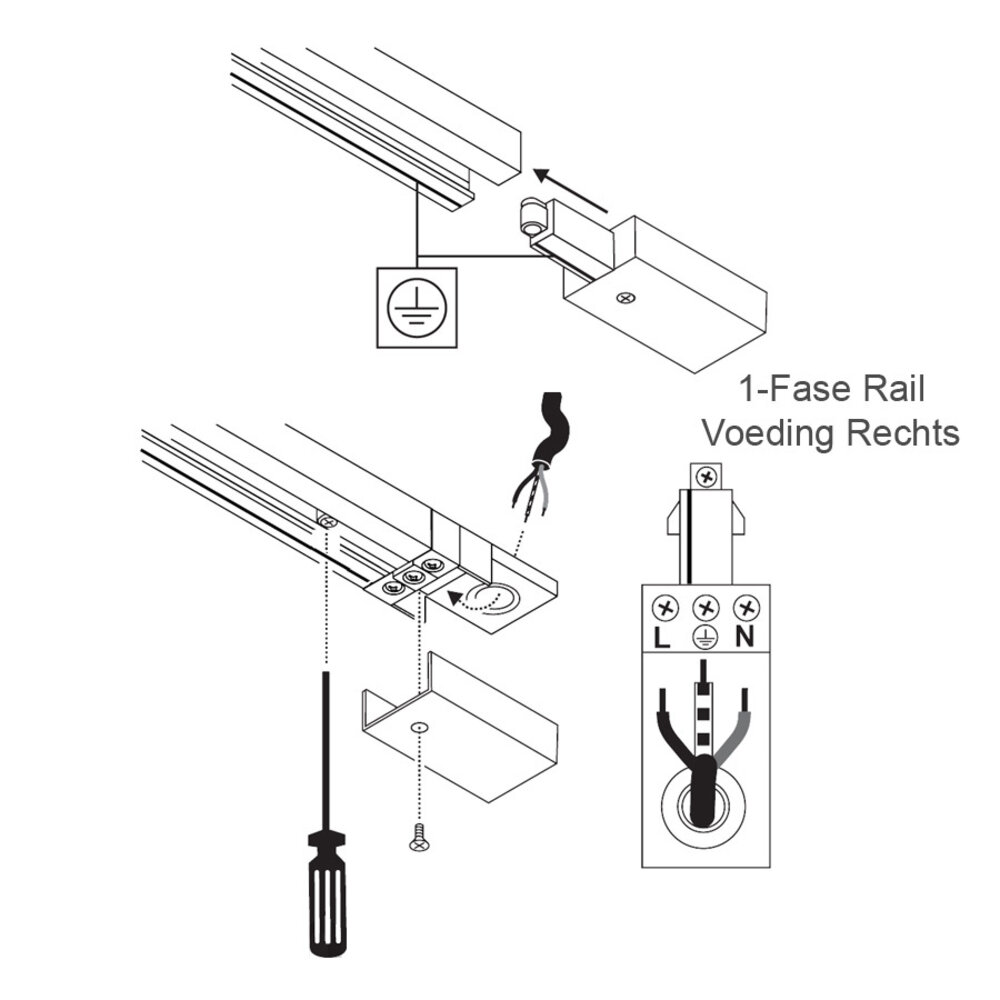 1-Fase Rail
Voeding Rechts

L N