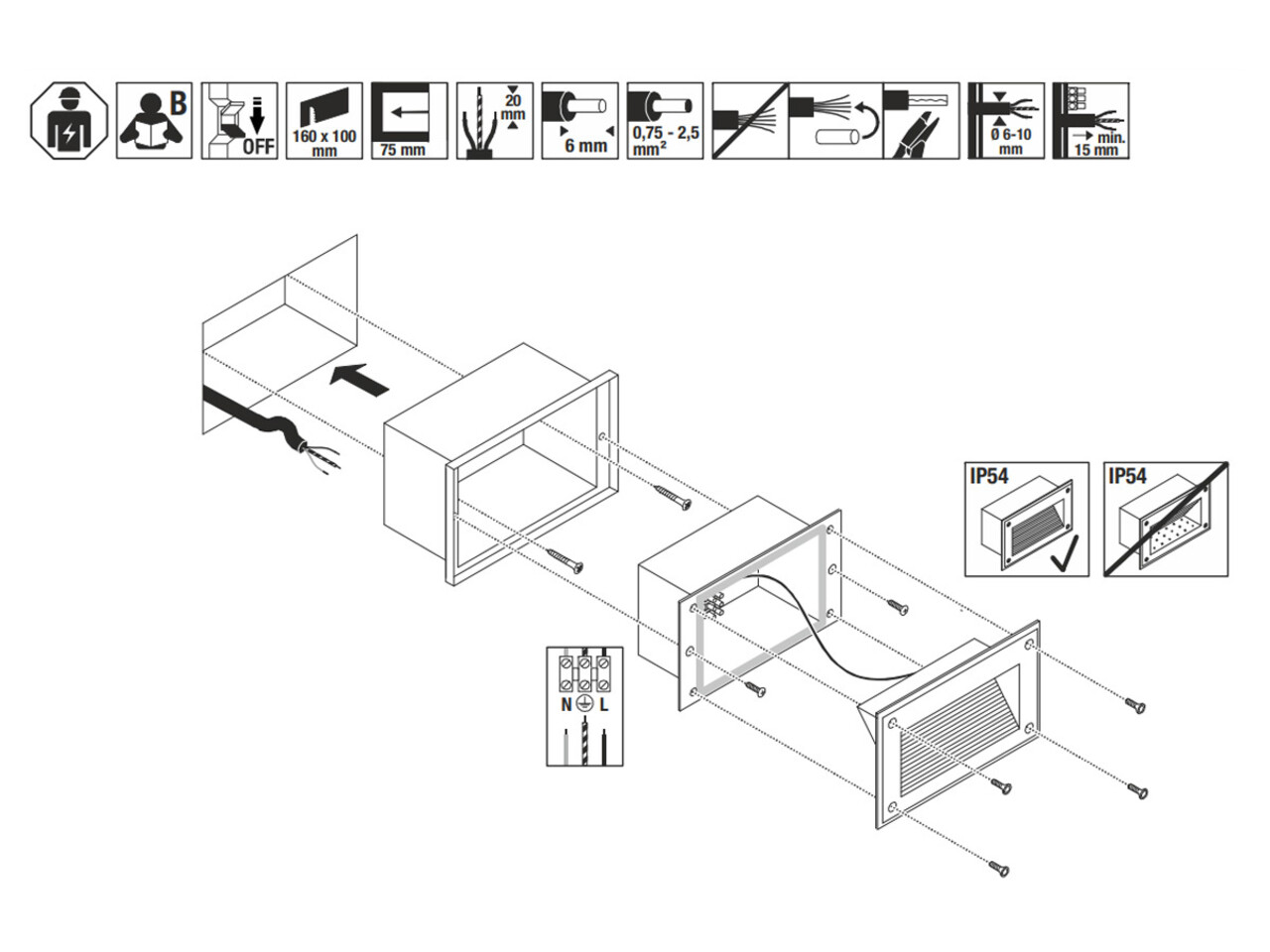 B

OFF

160 x 100 mm

75 mm

20 mm

6 mm

0,75 - 2,5 mm²

Ø 6-10 mm

min. 15 mm

IP54

IP54

N L