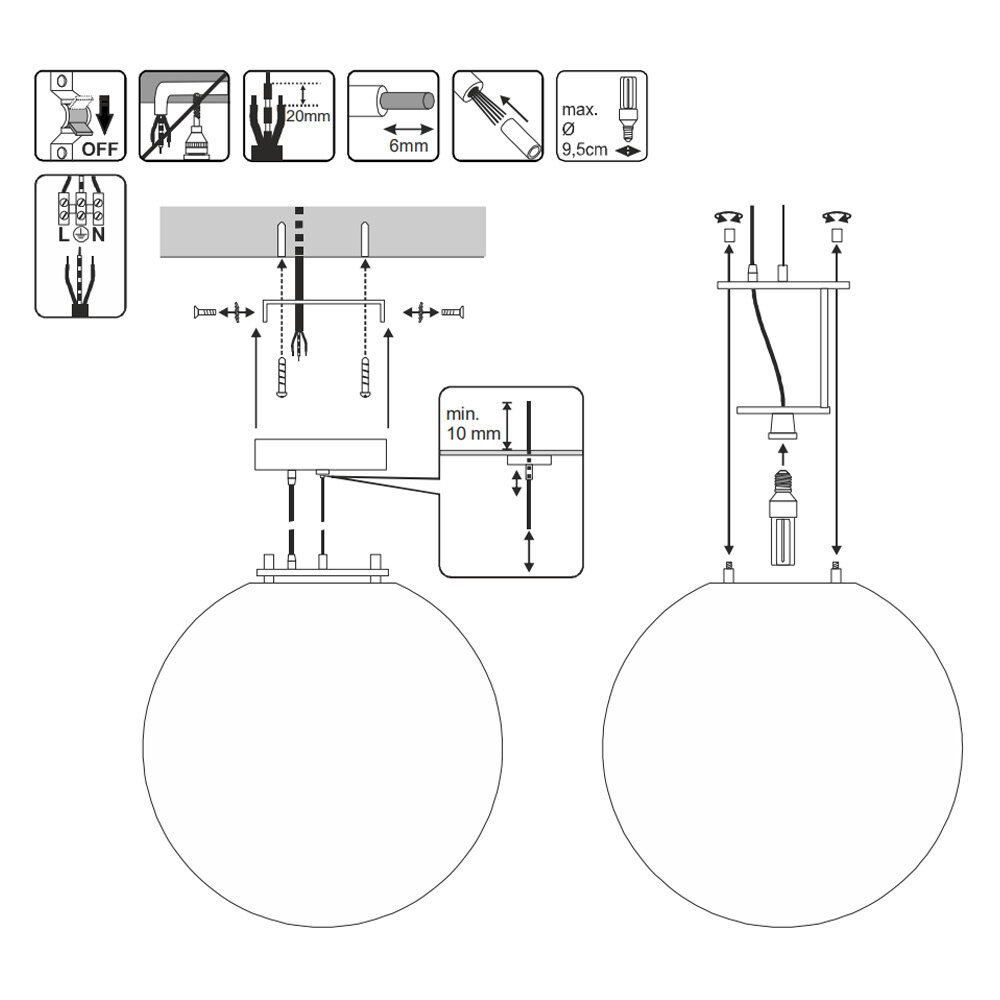 OFF

20mm

6mm

max.
Ø
9,5cm

L N

min.
10 mm