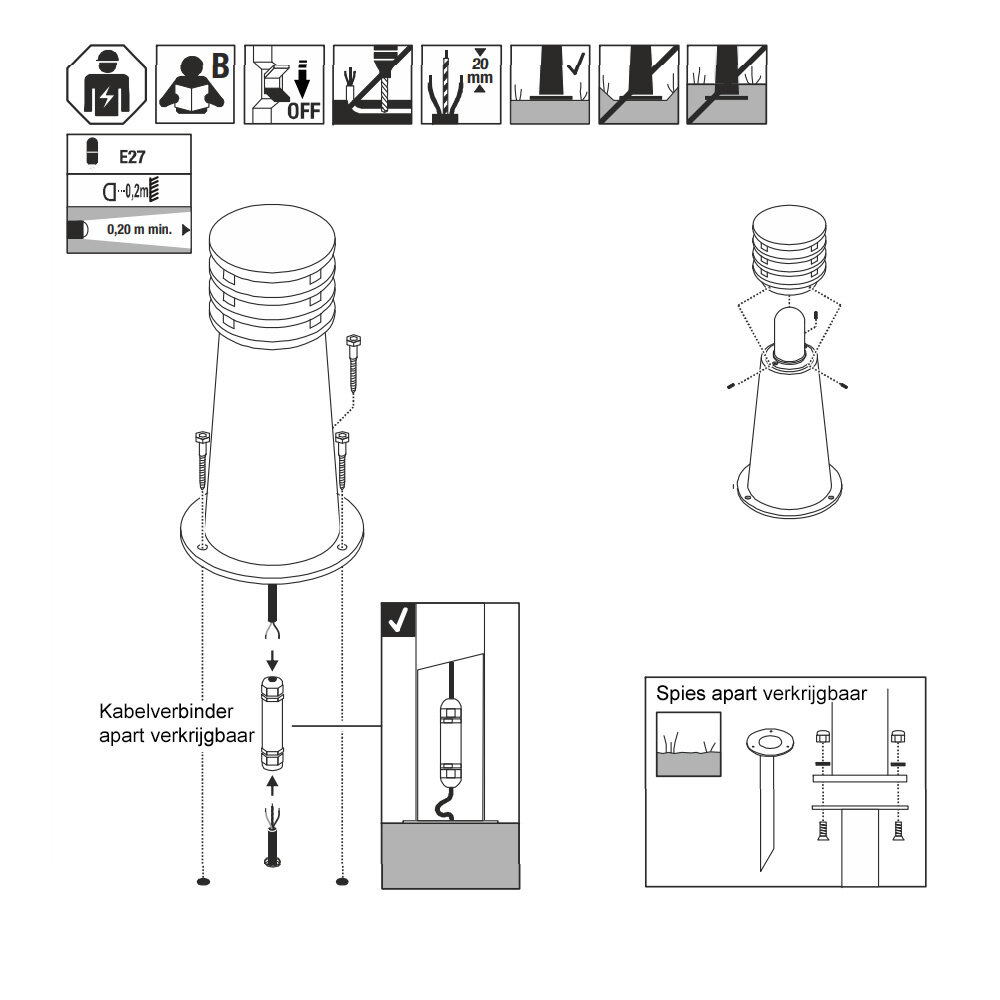 B

OFF

20 mm

E27

0,2m

0,20 m min.

Kabelverbinder apart verkrijgbaar

Spies apart verkrijgbaar