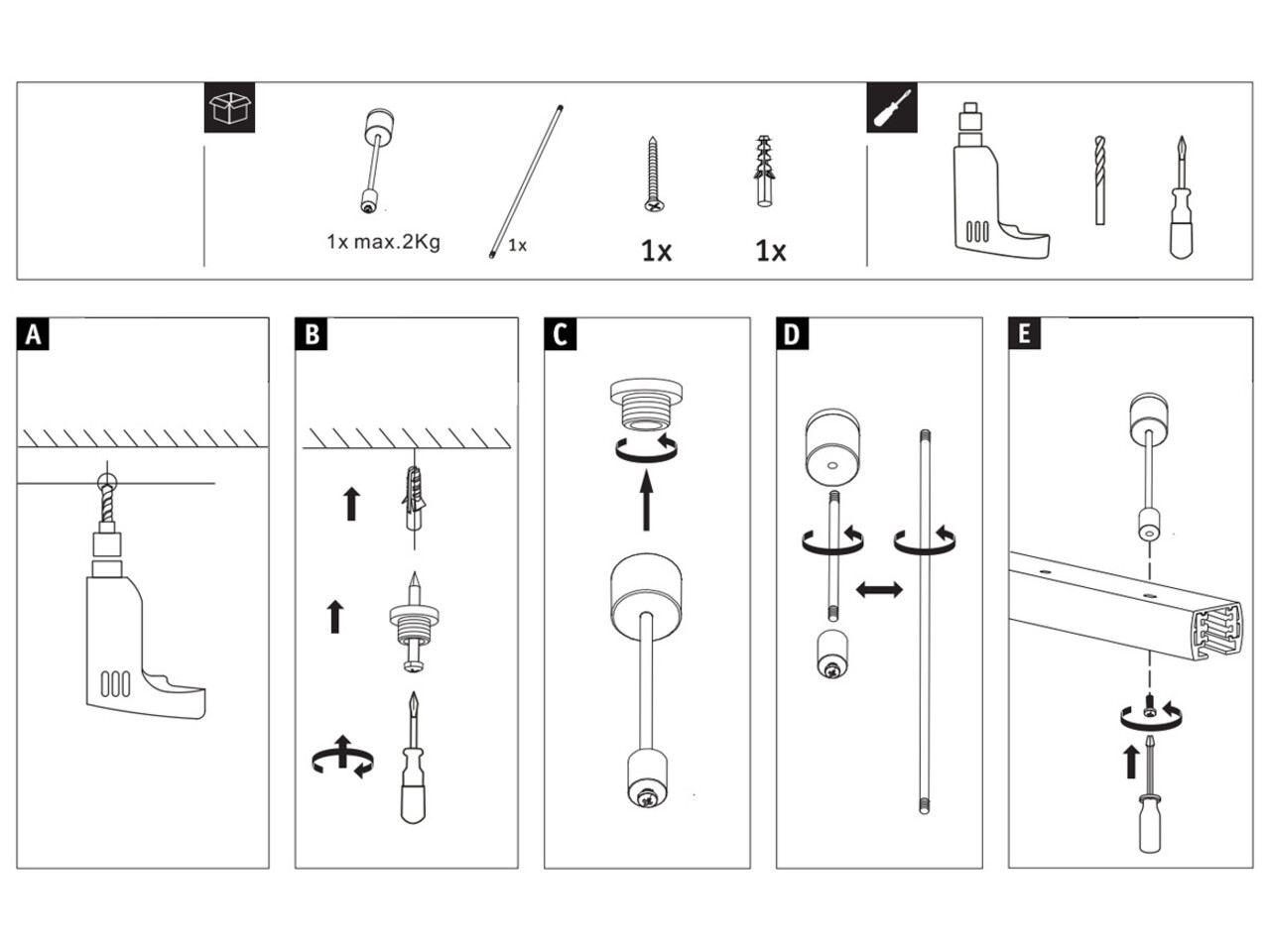 1x max.2Kg

1x

1x

1x

A

B

C

D

E