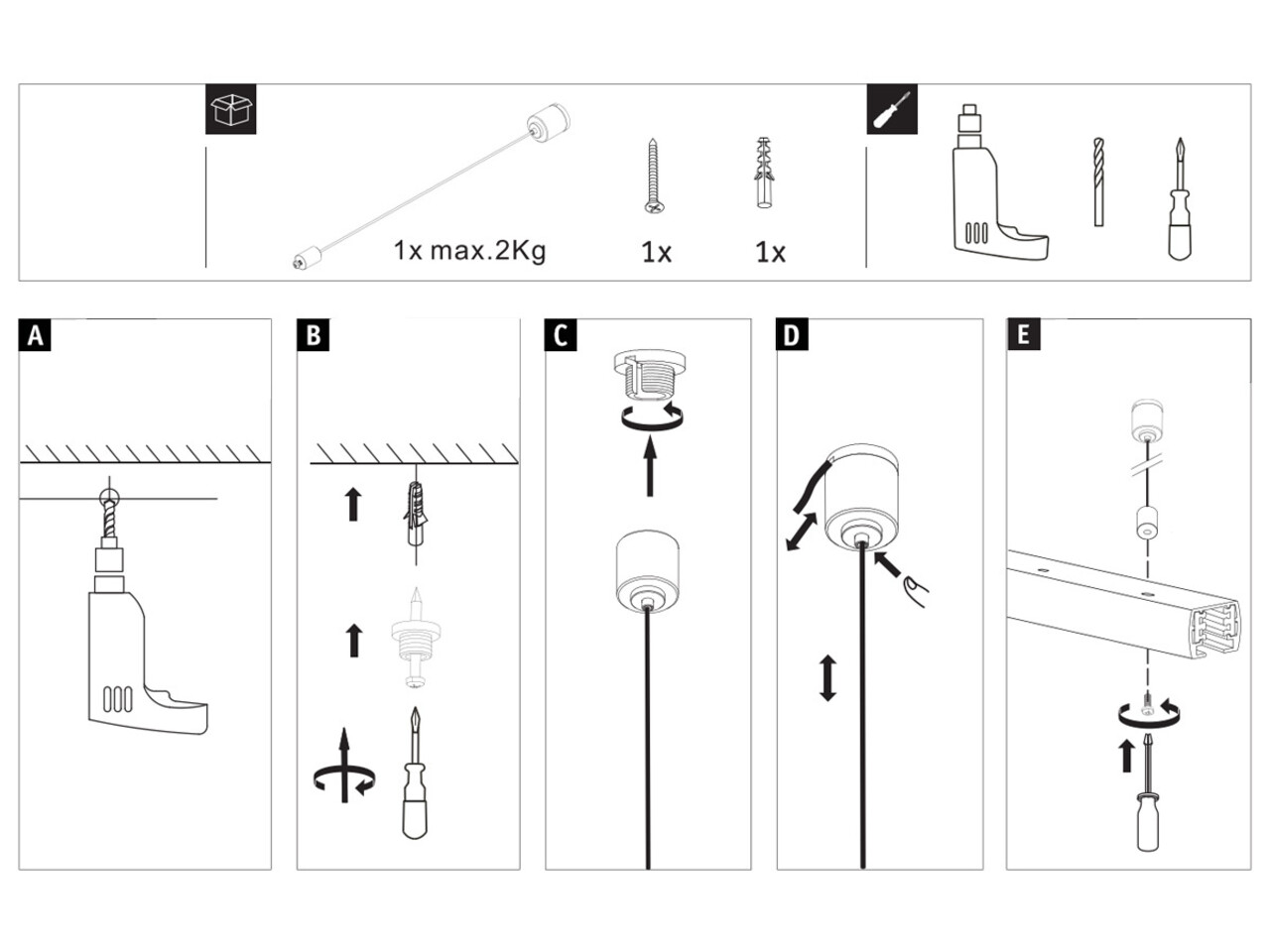 1x max.2Kg

1x

1x

A

B

C

D

E