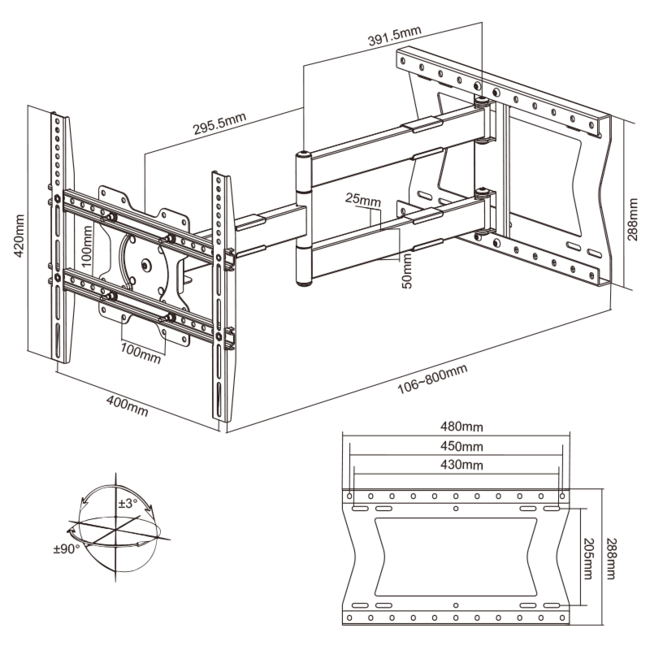 391.5mm
295.5mm
420mm
100mm
100mm
25mm
50mm
288mm
400mm
106~800mm
480mm
450mm
430mm
±3°
±90°
205mm
288mm