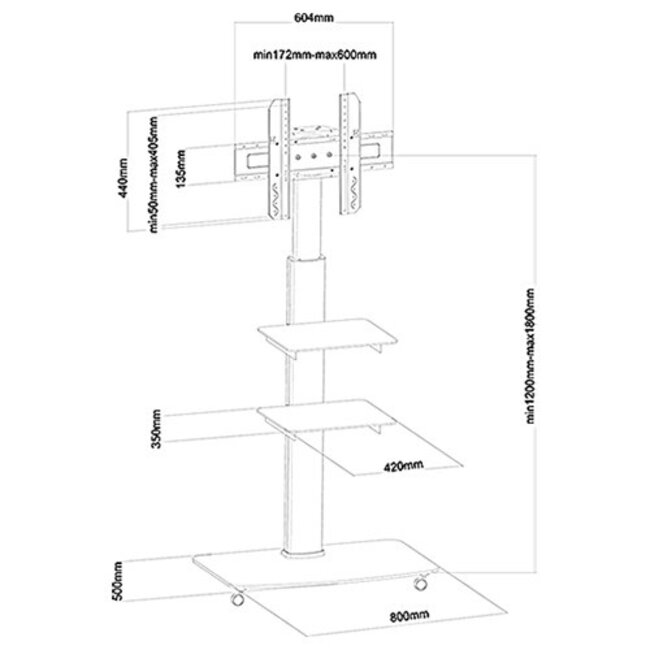 604mm

min172mm-max600mm

440mm

min50mm-max405mm

135mm

min1200mm-max1800mm

350mm

420mm

500mm

800mm