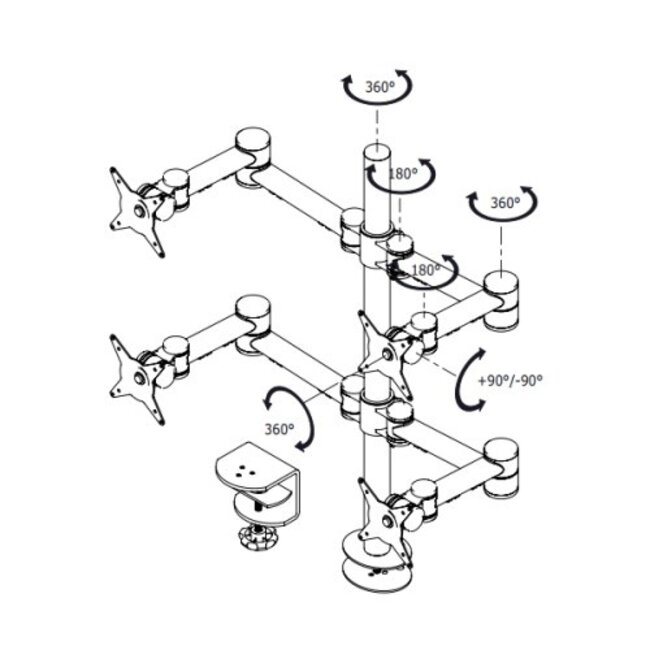 360°
180°
360°
180°
+90°/-90°
360°