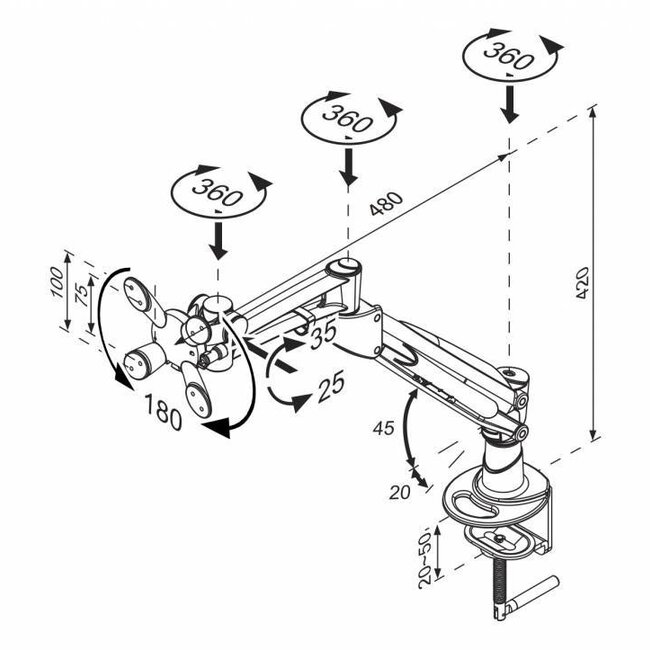 360
360
360
480
420
100
75
35
25
180
45
20
20~50