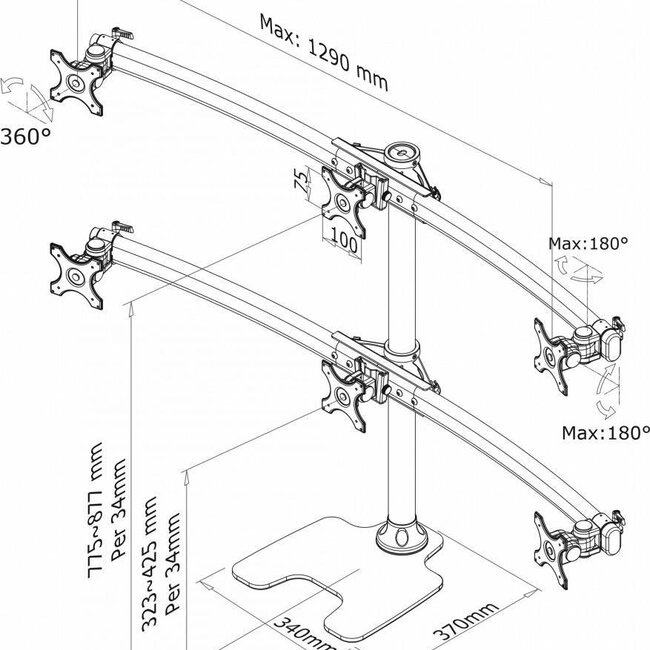 Max: 1290 mm

360°

75

100

Max:180°

Max:180°

775~877 mm
Per 34mm

323~425 mm
Per 34mm

340mm

370mm