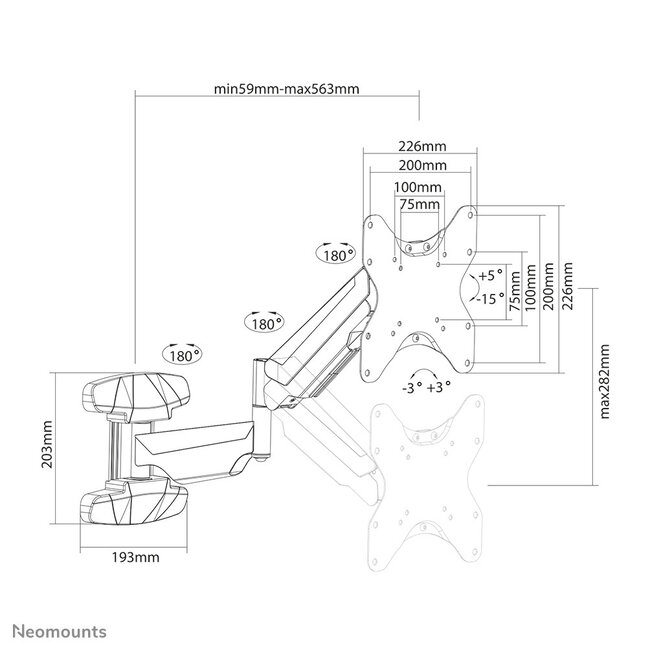 min59mm-max563mm

226mm
200mm
100mm
75mm

180°
180°
180°

+5°
-15°

75mm
100mm
200mm
226mm

max282mm

-3° +3°

203mm

193mm

Neomounts