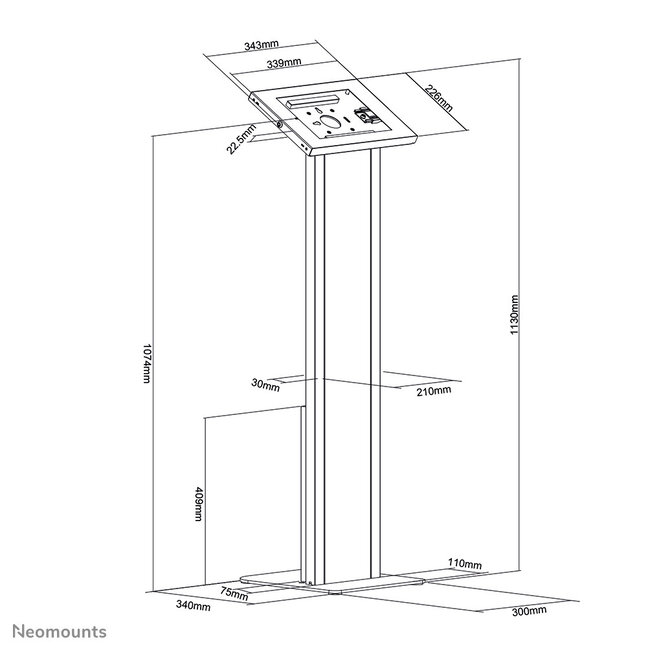 343mm
339mm
226mm
22.5mm
1074mm
1130mm
30mm
210mm
409mm
110mm
75mm
340mm
300mm
Neomounts