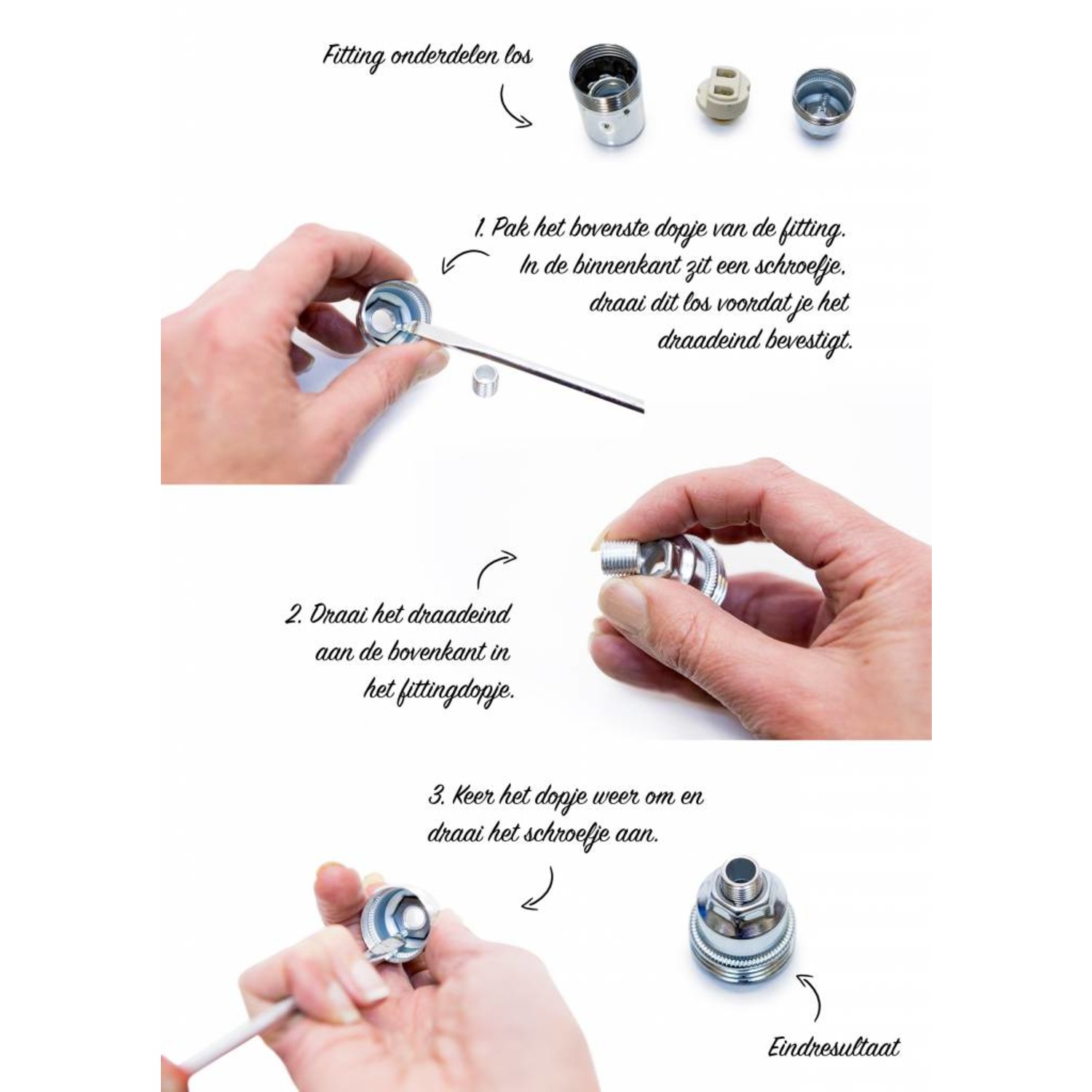 Fitting onderdelen los

1. Pak het bovenste dopje van de fitting. In de binnenkant zit een schroefje, draai dit los voordat je het draadeind bevestigt.

2. Draai het draadeind aan de bovenkant in het fittingdopje.

3. Keer het dopje weer om en draai het schroefje aan.

Eindresultaat