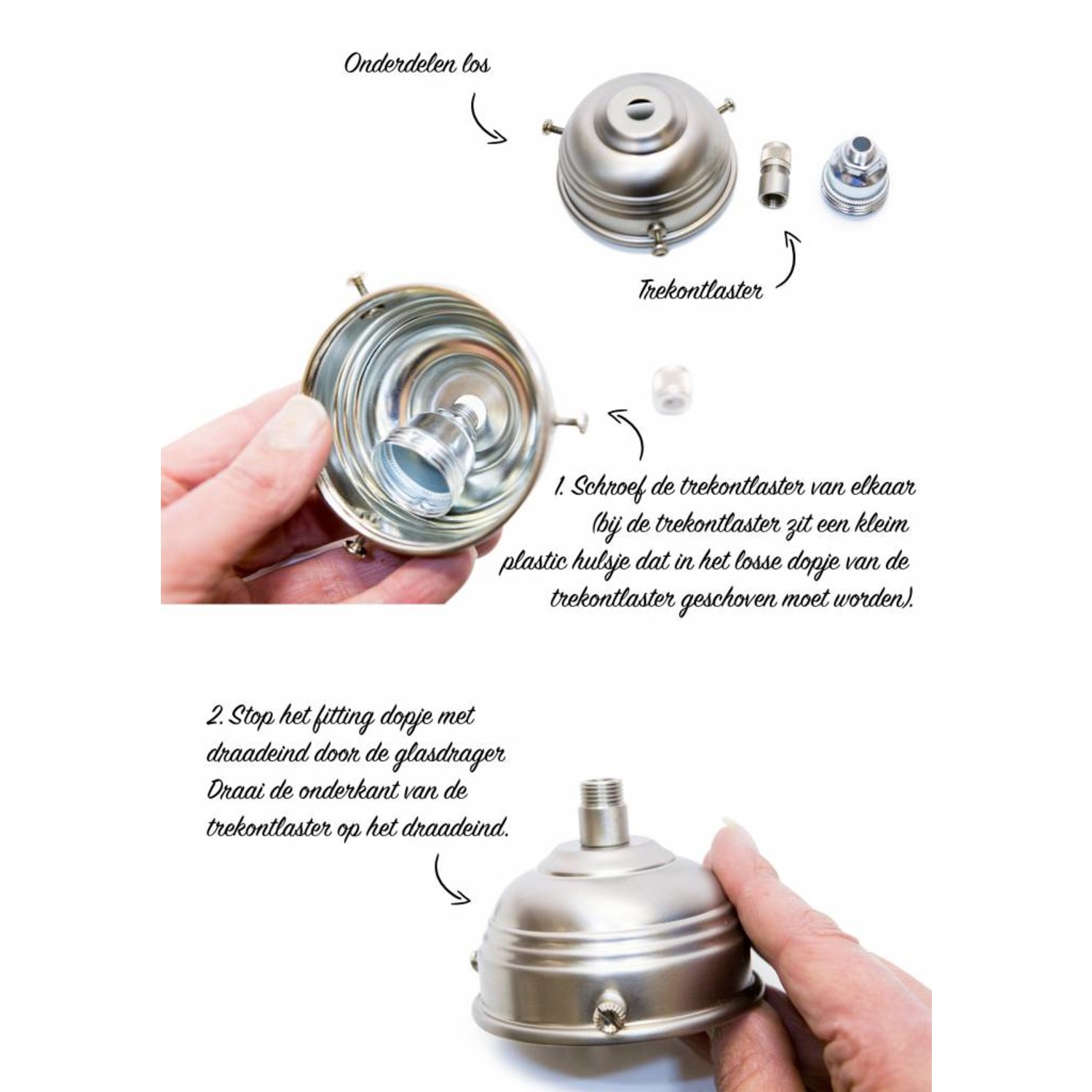 Onderdelen los

Trekontlaster

1. Schroef de trekontlaster van elkaar (bij de trekontlaster zit een kleim plastic hulsje dat in het losse dopje van de trekontlaster geschoven moet worden).

2. Stop het fitting dopje met draadeind door de glasdrager Draai de onderkant van de trekontlaster op het draadeind.