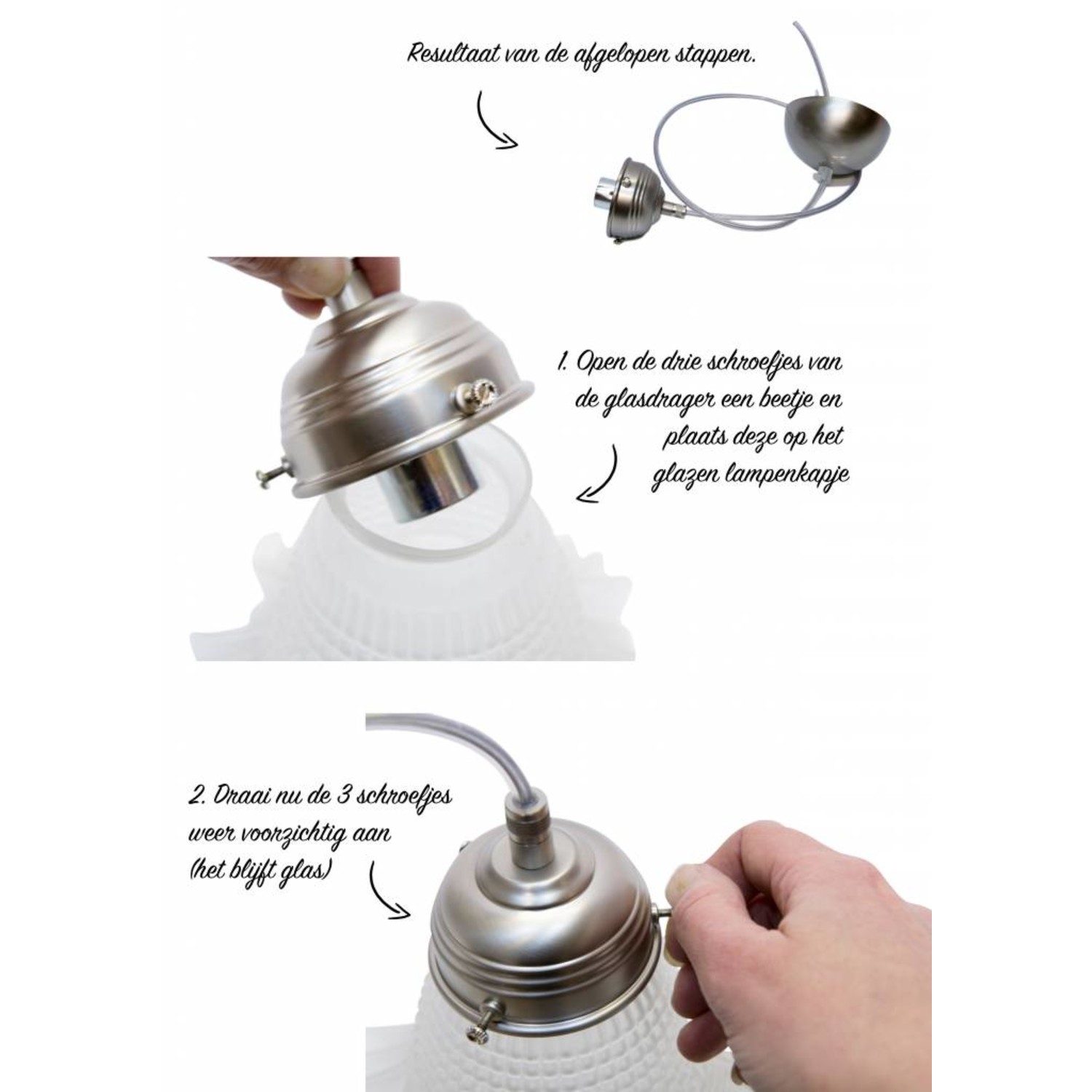 Resultaat van de afgelopen stappen.

1. Open de drie schroefjes van de glasdrager een beetje en plaats deze op het glazen lampenkapje

2. Draai nu de 3 schroefjes weer voorzichtig aan (het blijft glas)