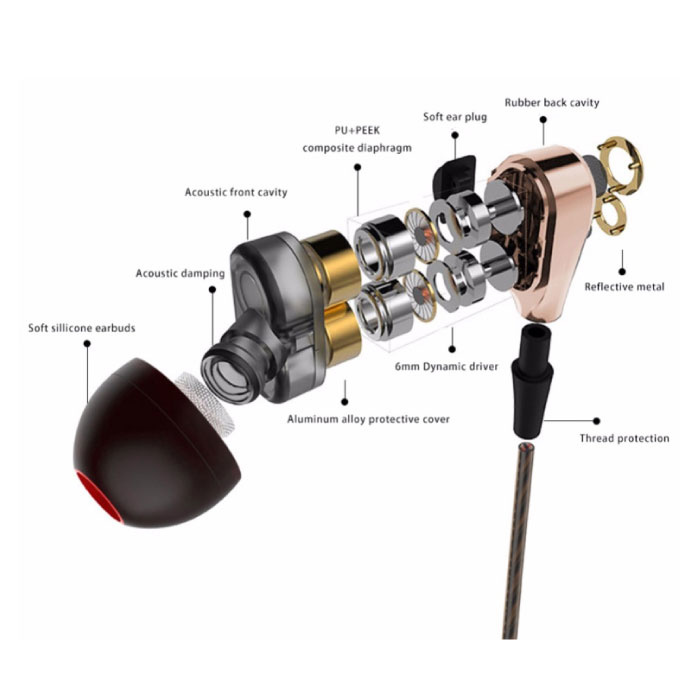 Rubber back cavity

Soft ear plug

PU+PEEK composite diaphragm

Acoustic front cavity

Acoustic damping

Reflective metal

Soft sillicone earbuds

6mm Dynamic driver

Aluminum alloy protective cover

Thread protection