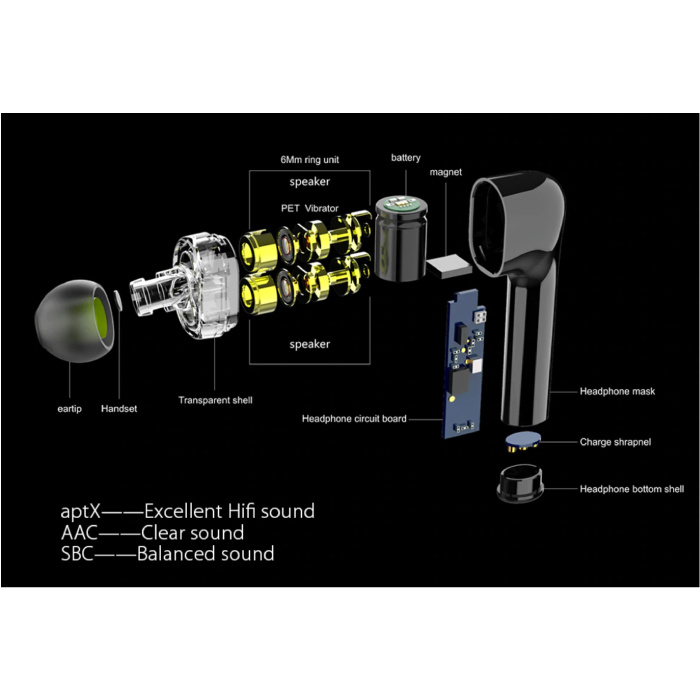 6Mm ring unit

battery

magnet

speaker

PET Vibrator

speaker

eartip

Handset

Transparent shell

Headphone circuit board

Headphone mask

Charge shrapnel

Headphone bottom shell

aptX——Excellent Hifi sound
AAC——Clear sound
SBC——Balanced sound