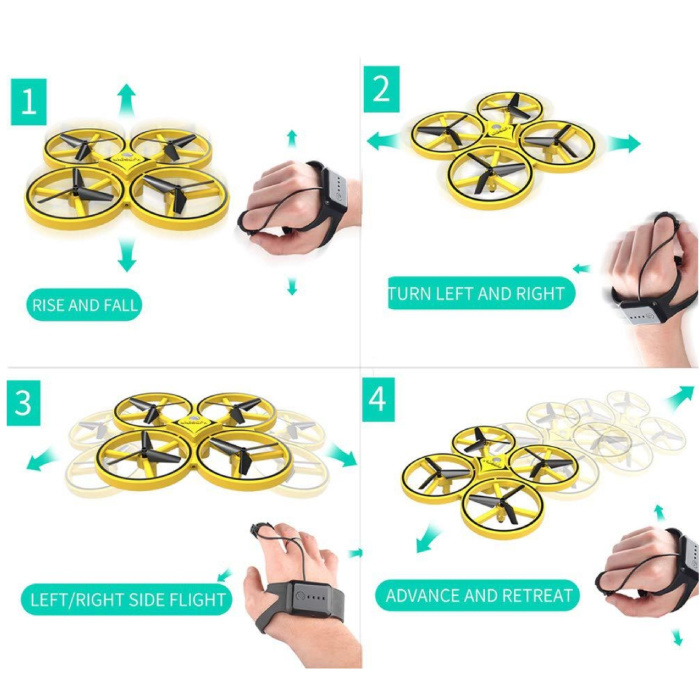 1

RISE AND FALL

2

TURN LEFT AND RIGHT

3

LEFT/RIGHT SIDE FLIGHT

4

ADVANCE AND RETREAT