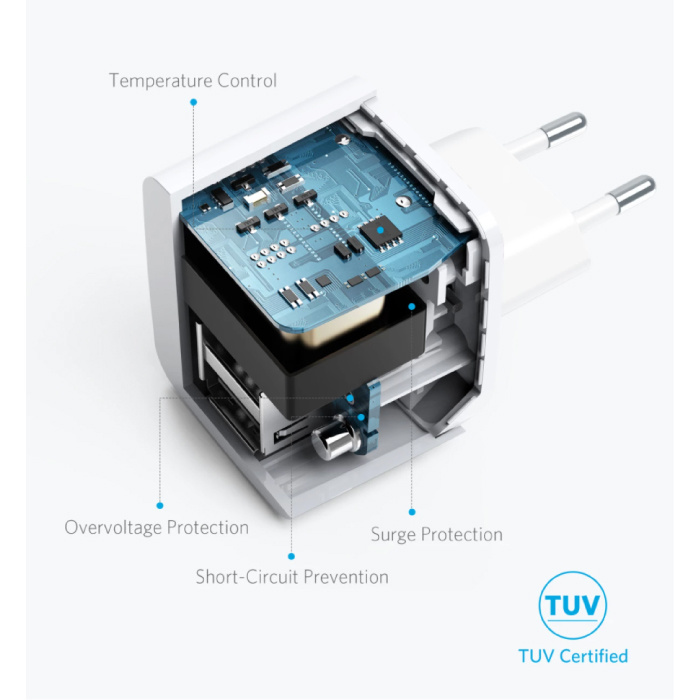 Temperature Control

Overvoltage Protection

Surge Protection

Short-Circuit Prevention

TUV

TUV Certified