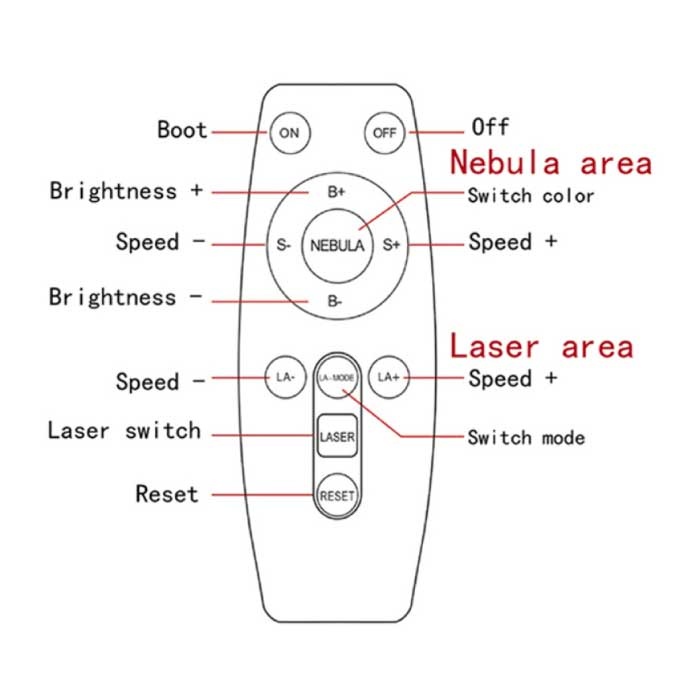 Boot
ON
OFF
Off
Nebula area
Brightness +
B+
Switch color
Speed -
S-
NEBULA
S+
Speed +
Brightness -
B-
Laser area
Speed -
LA-
LA-MODE
LA+
Speed +
Laser switch
LASER
Switch mode
Reset
RESET