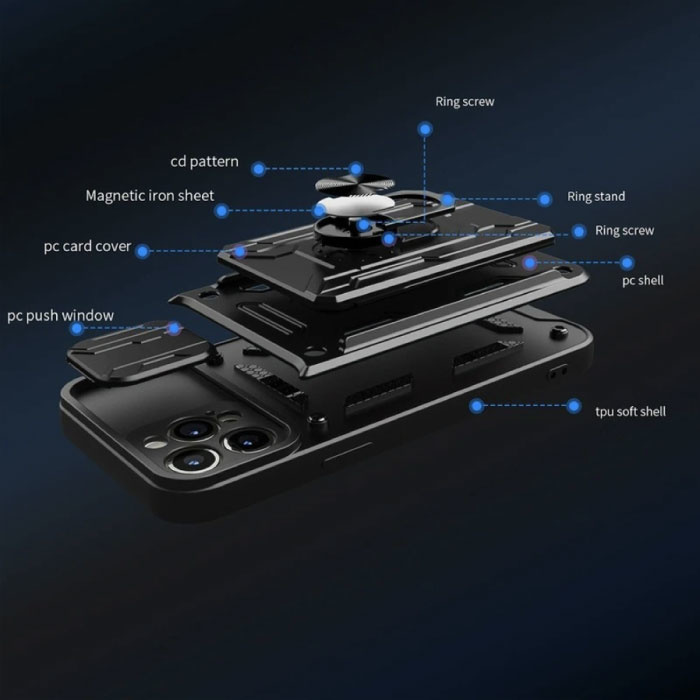 Ring screw

cd pattern

Magnetic iron sheet

Ring stand

Ring screw

pc card cover

pc shell

pc push window

tpu soft shell