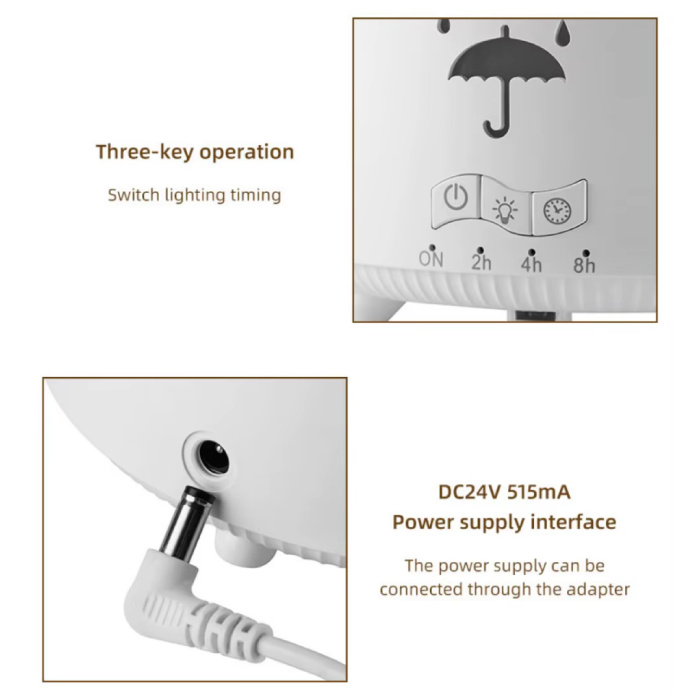 Three-key operation

Switch lighting timing

ON 2h 4h 8h

DC24V 515mA
Power supply interface

The power supply can be connected through the adapter