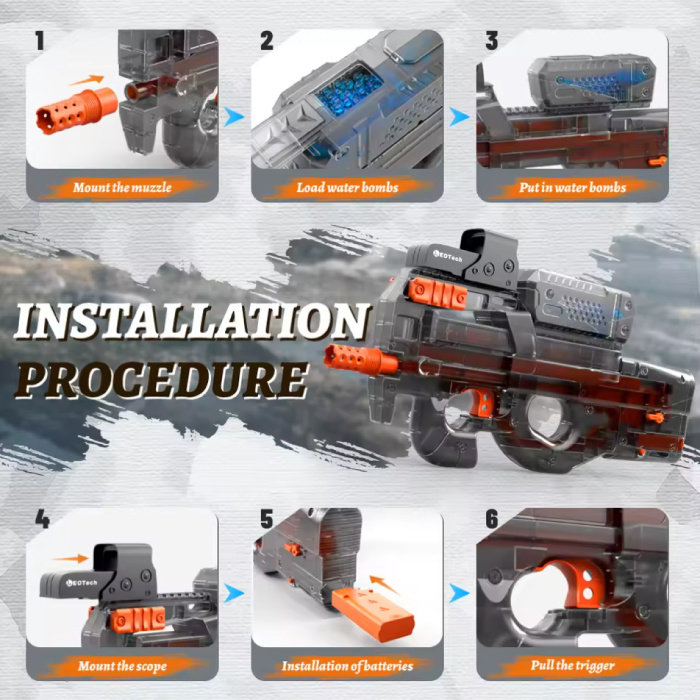 1

Mount the muzzle

2

Load water bombs

3

Put in water bombs

INSTALLATION PROCEDURE

EOTech

4

EOTech

Mount the scope

5

Installation of batteries

6

Pull the trigger