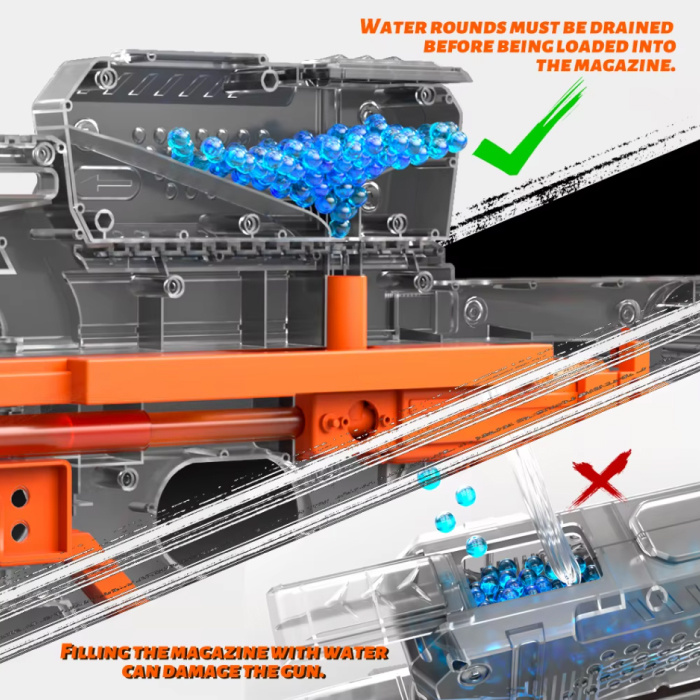 WATER ROUNDS MUST BE DRAINED BEFORE BEING LOADED INTO THE MAGAZINE.

FILLING THE MAGAZINE WITH WATER CAN DAMAGE THE GUN.