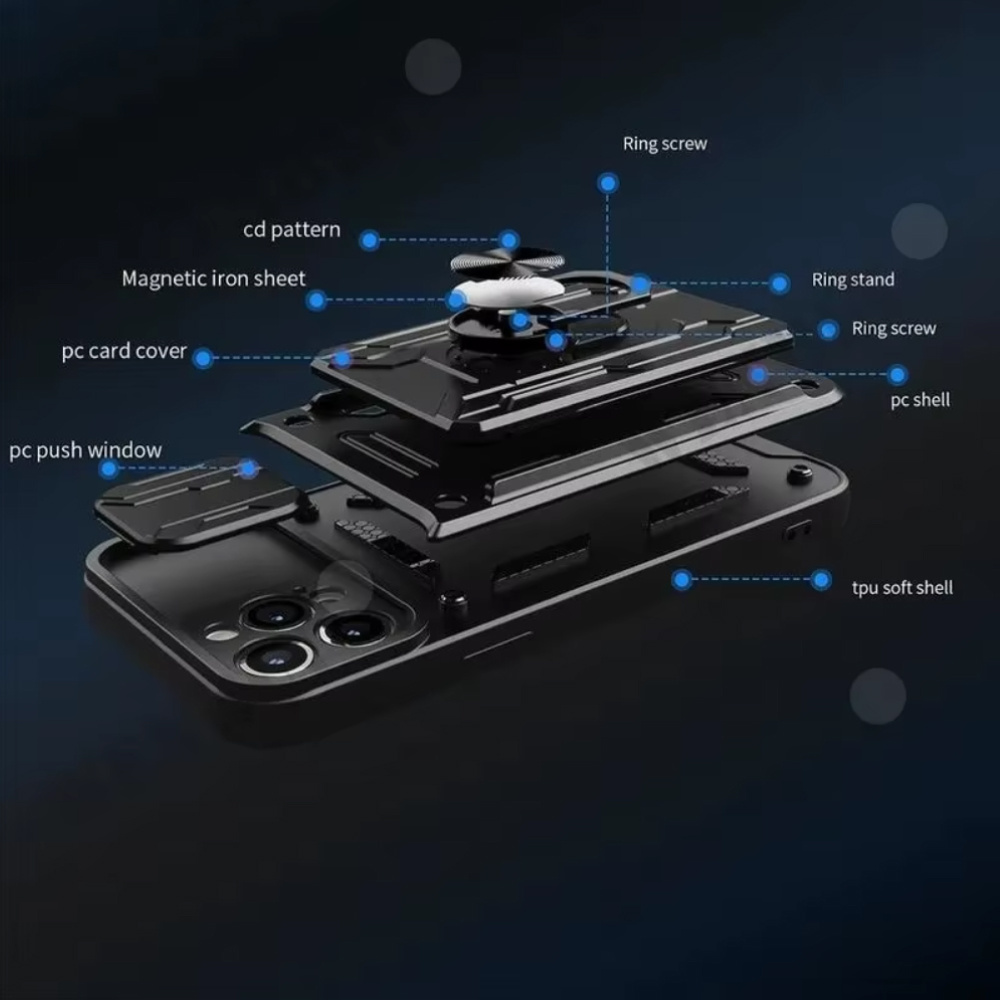 Ring screw

cd pattern

Magnetic iron sheet

Ring stand

Ring screw

pc card cover

pc shell

pc push window

tpu soft shell