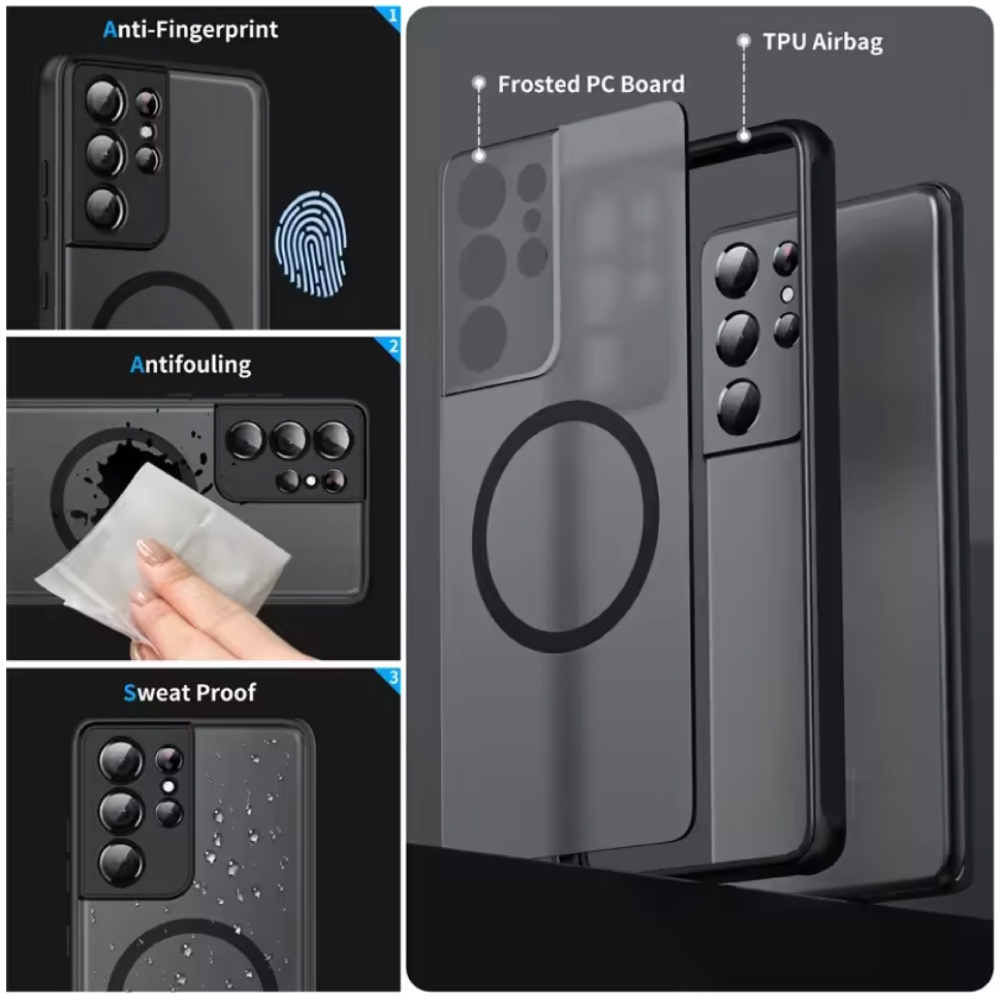 Anti-Fingerprint
1

Antifouling
2

Sweat Proof
3

Frosted PC Board

TPU Airbag