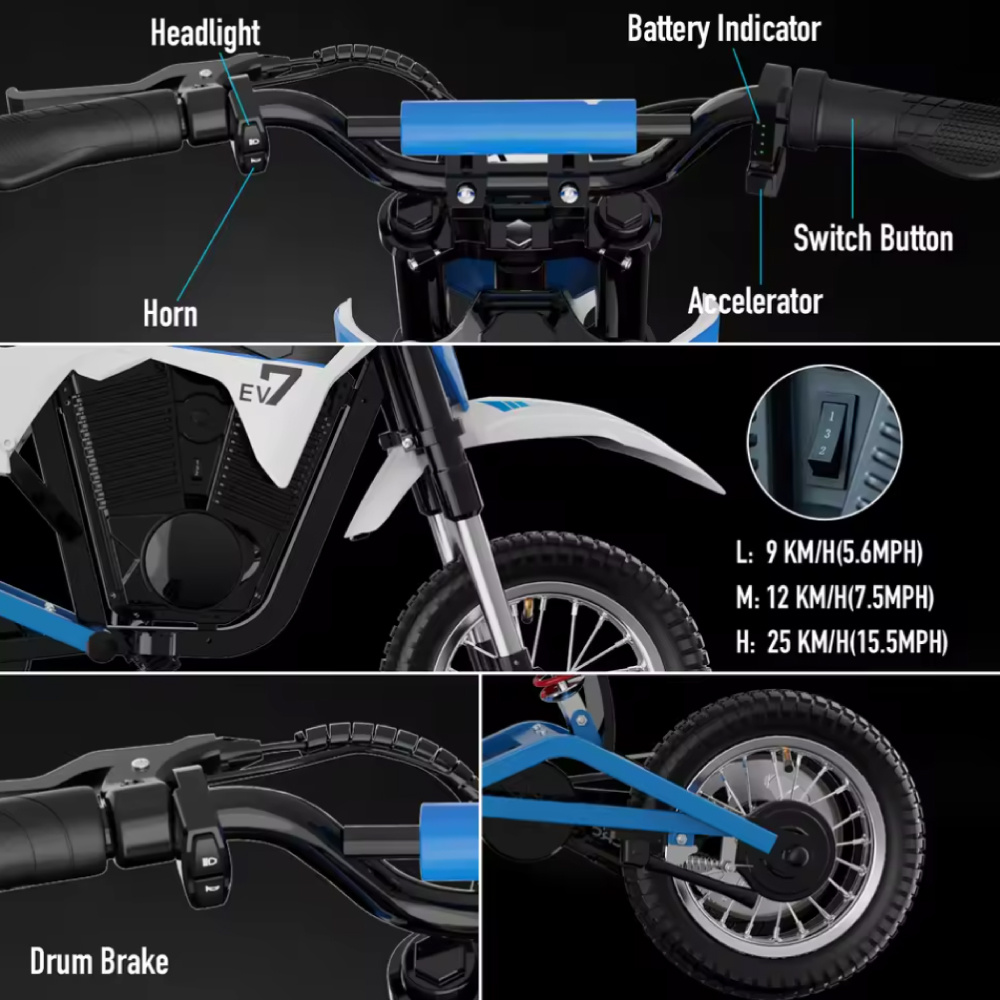 Headlight

Battery Indicator

Switch Button

Horn

Accelerator

EV7

1
3
2

L: 9 KM/H(5.6MPH)
M: 12 KM/H(7.5MPH)
H: 25 KM/H(15.5MPH)

Drum Brake