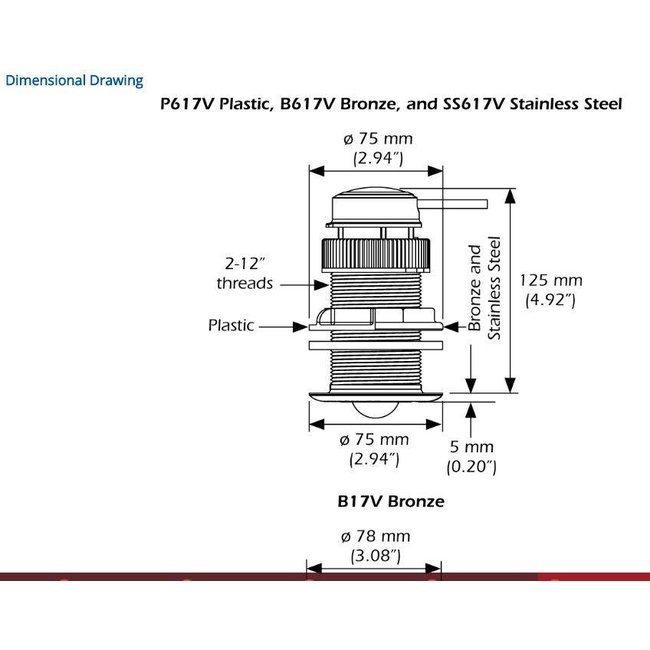 Dimensional Drawing

P617V Plastic, B617V Bronze, and SS617V Stainless Steel

ø 75 mm
(2.94")

2-12"
threads

Plastic

Bronze and
Stainless Steel

125 mm
(4.92")

ø 75 mm
(2.94")

5 mm
(0.20")

B17V Bronze

ø 78 mm
(3.08")