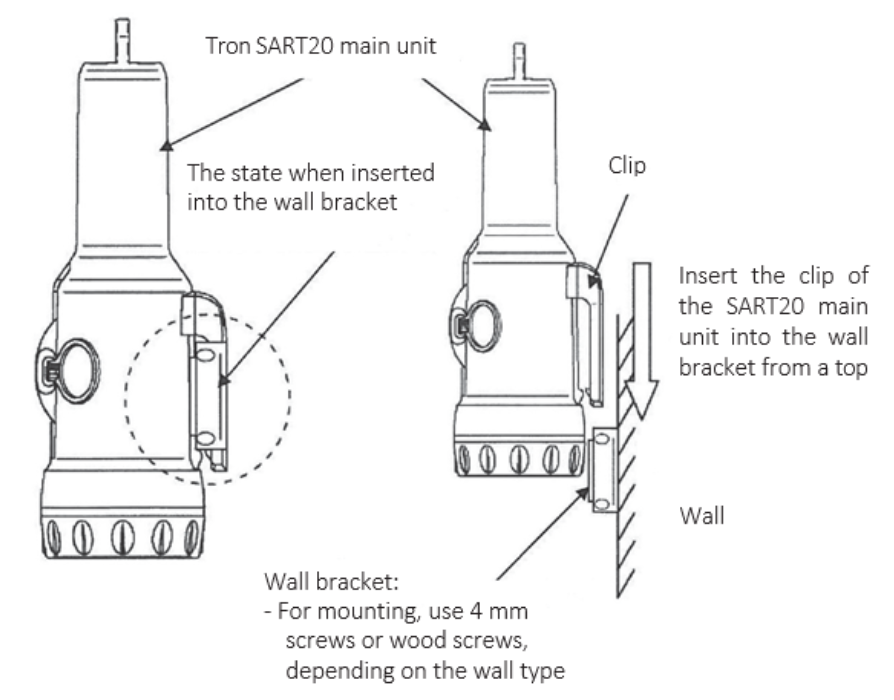 Tron SART20 main unit

The state when inserted into the wall bracket

Clip

Insert the clip of the SART20 main unit into the wall bracket from a top

Wall

Wall bracket:
- For mounting, use 4 mm screws or wood screws, depending on the wall type