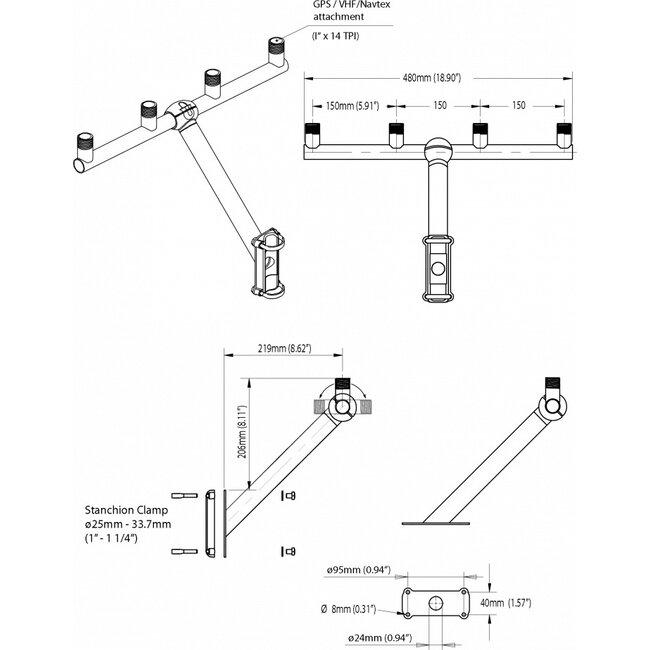 GPS / VHF/Navtex attachment

(I" x 14 TPI)

480mm (18.90")

150mm (5.91")

150

150

219mm (8.62")

206mm (8.11")

Stanchion Clamp
ø25mm - 33.7mm
(1" - 1 1/4")

ø95mm (0.94")

Ø 8mm (0.31")

40mm (1.57")

ø24mm (0.94")