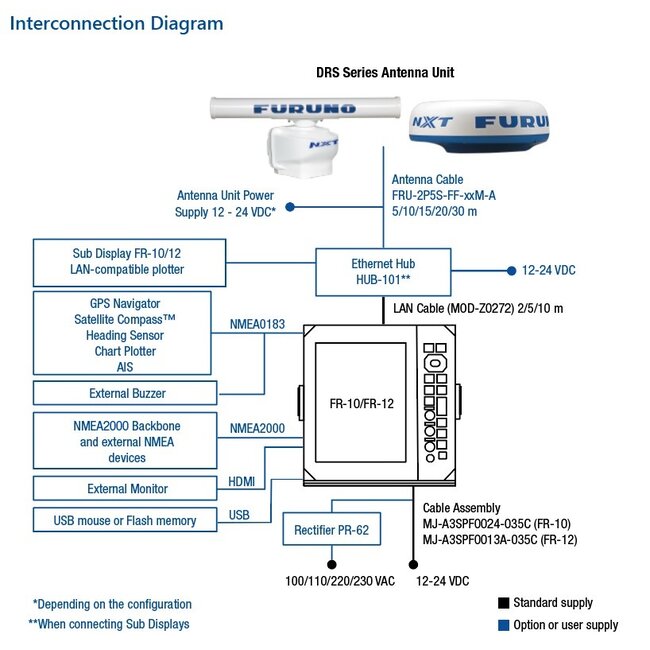 Interconnection Diagram

DRS Series Antenna Unit

FURUNO

NXT

NXT FURUNO

Antenna Unit Power Supply 12 - 24 VDC*

Antenna Cable FRU-2P5S-FF-xxM-A 5/10/15/20/30 m

Sub Display FR-10/12 LAN-compatible plotter

Ethernet Hub HUB-101**

12-24 VDC

LAN Cable (MOD-Z0272) 2/5/10 m

GPS Navigator
Satellite Compass™
Heading Sensor
Chart Plotter
AIS

NMEA0183

External Buzzer

FR-10/FR-12

NMEA2000 Backbone and external NMEA devices

NMEA2000

External Monitor

HDMI

USB mouse or Flash memory

USB

Rectifier PR-62

Cable Assembly
MJ-A3SPF0024-035C (FR-10)
MJ-A3SPF0013A-035C (FR-12)

100/110/220/230 VAC

12-24 VDC

*Depending on the configuration

**When connecting Sub Displays

Standard supply

Option or user supply