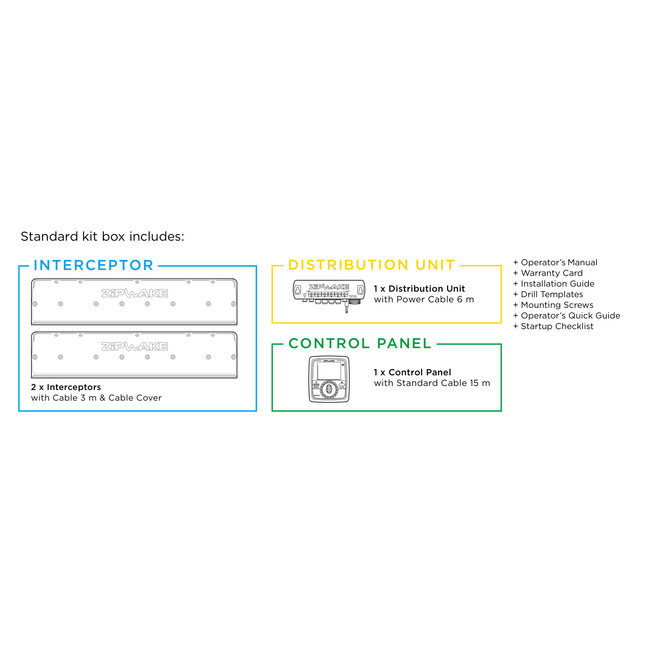 Standard kit box includes:

INTERCEPTOR

ZIPWAKE

ZIPWAKE

2 x Interceptors
with Cable 3 m & Cable Cover

DISTRIBUTION UNIT

ZIPWAKE

1 x Distribution Unit
with Power Cable 6 m

CONTROL PANEL

1 x Control Panel
with Standard Cable 15 m

+ Operator's Manual
+ Warranty Card
+ Installation Guide
+ Drill Templates
+ Mounting Screws
+ Operator's Quick Guide
+ Startup Checklist