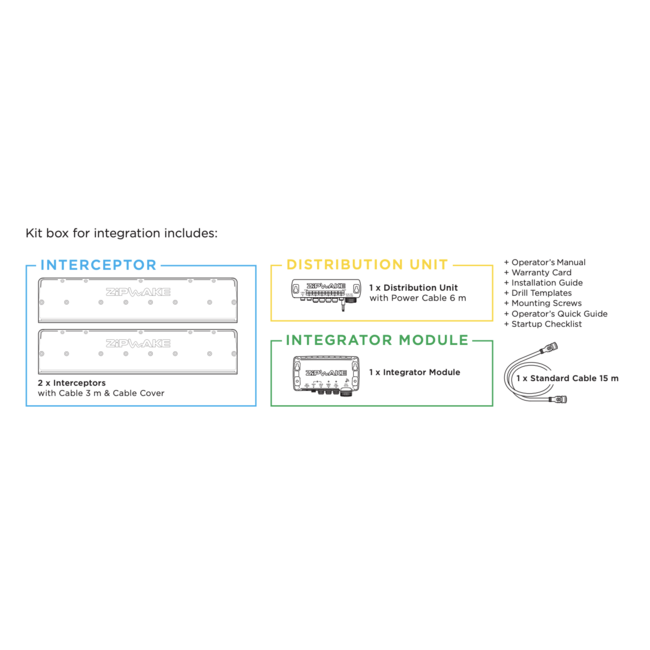 Kit box for integration includes:

INTERCEPTOR

ZIPWAKE

ZIPWAKE

2 x Interceptors
with Cable 3 m & Cable Cover

DISTRIBUTION UNIT

ZIPWAKE

1 x Distribution Unit
with Power Cable 6 m

INTEGRATOR MODULE

ZIPWAKE

1 x Integrator Module

+ Operator's Manual
+ Warranty Card
+ Installation Guide
+ Drill Templates
+ Mounting Screws
+ Operator's Quick Guide
+ Startup Checklist

1 x Standard Cable 15 m