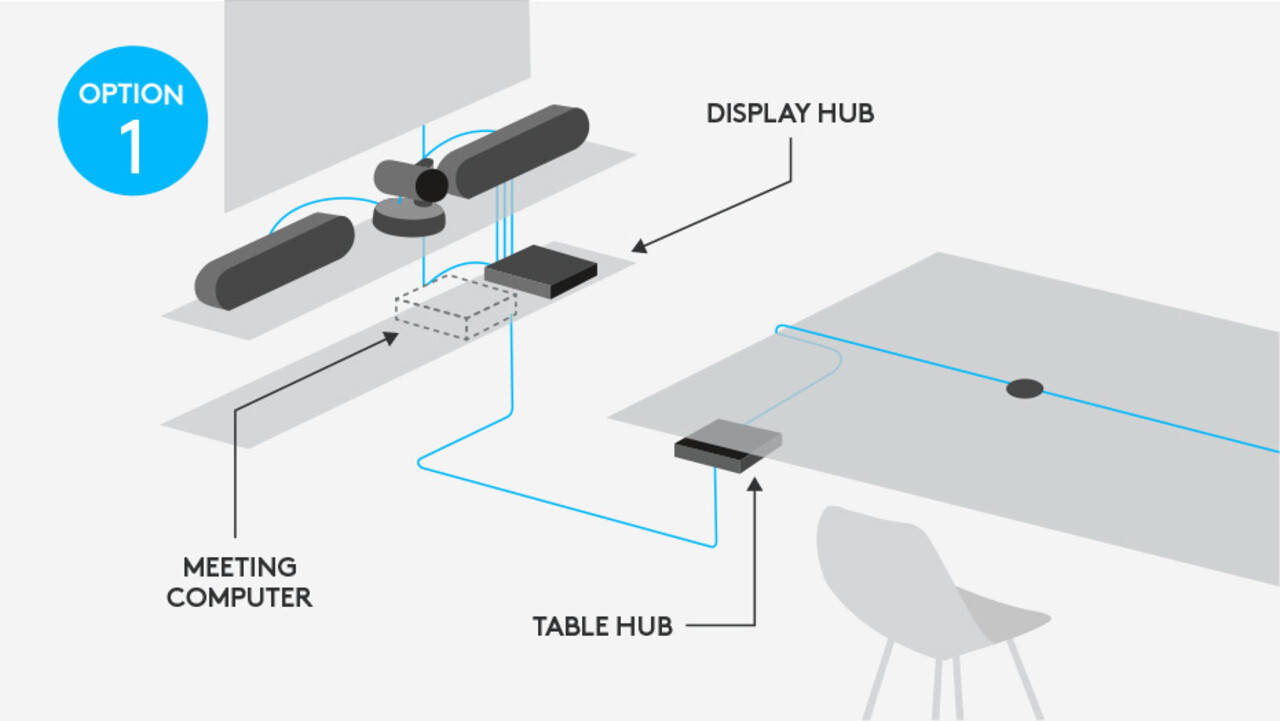 OPTION 1

DISPLAY HUB

MEETING COMPUTER

TABLE HUB