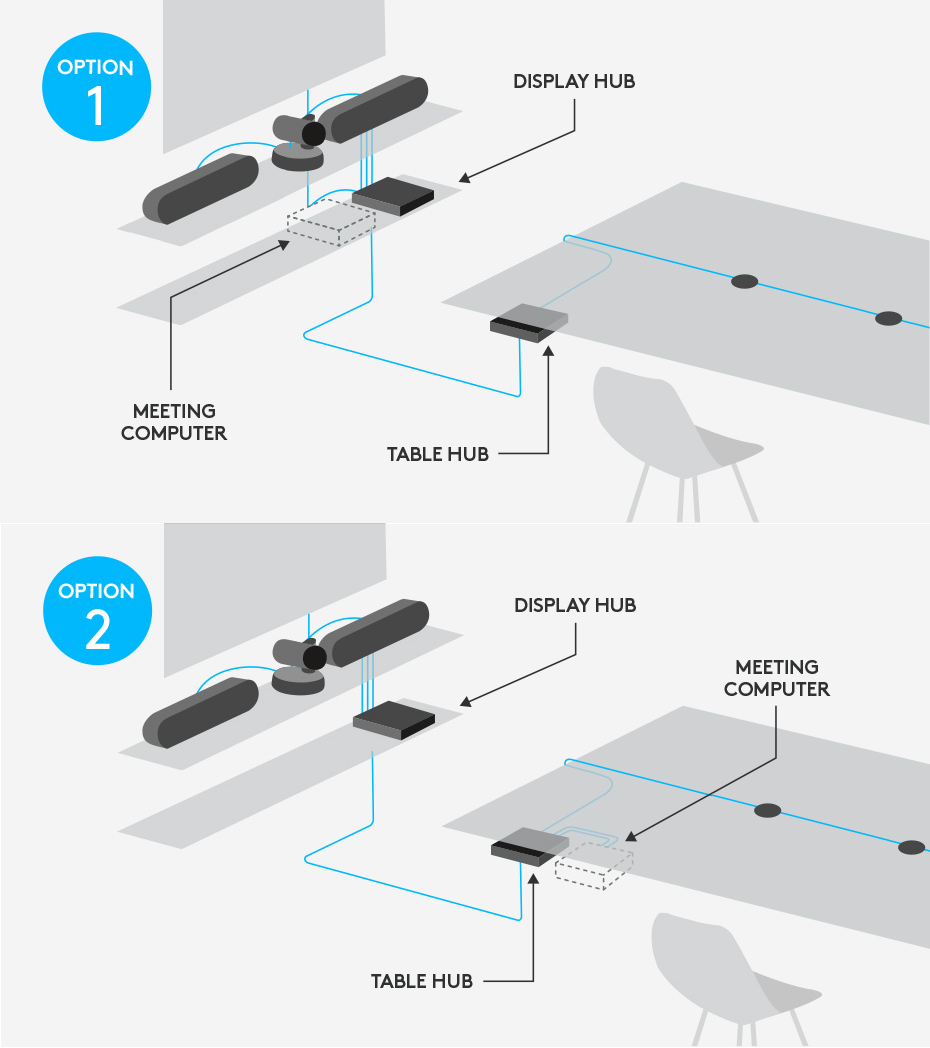 OPTION
1

DISPLAY HUB

MEETING COMPUTER

TABLE HUB

OPTION
2

DISPLAY HUB

MEETING COMPUTER

TABLE HUB