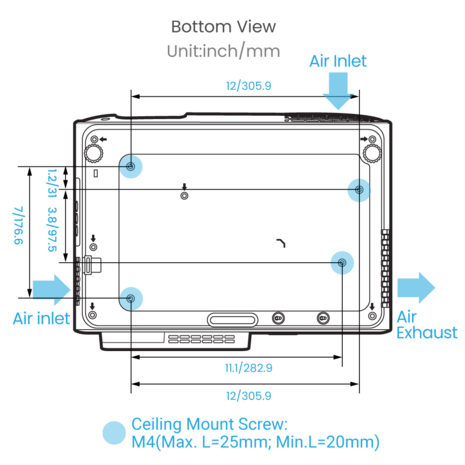 Bottom View
Unit:inch/mm

Air Inlet

12/305.9

1.2/31

3.8/97.5

7/176.6

Air inlet

Air Exhaust

11.1/282.9

12/305.9

Ceiling Mount Screw: M4(Max. L=25mm; Min.L=20mm)