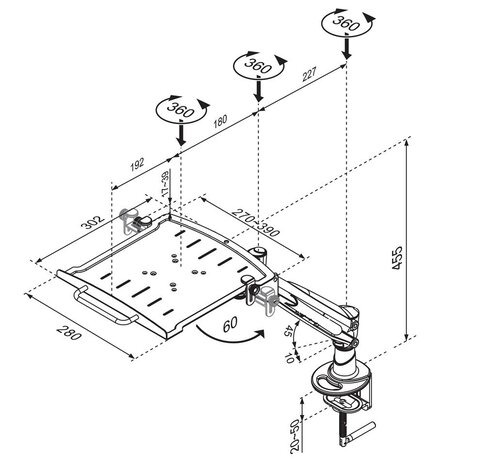 360
360
227
360
180
192
17~39
302
270~390
455
280
60
45
10
20~50