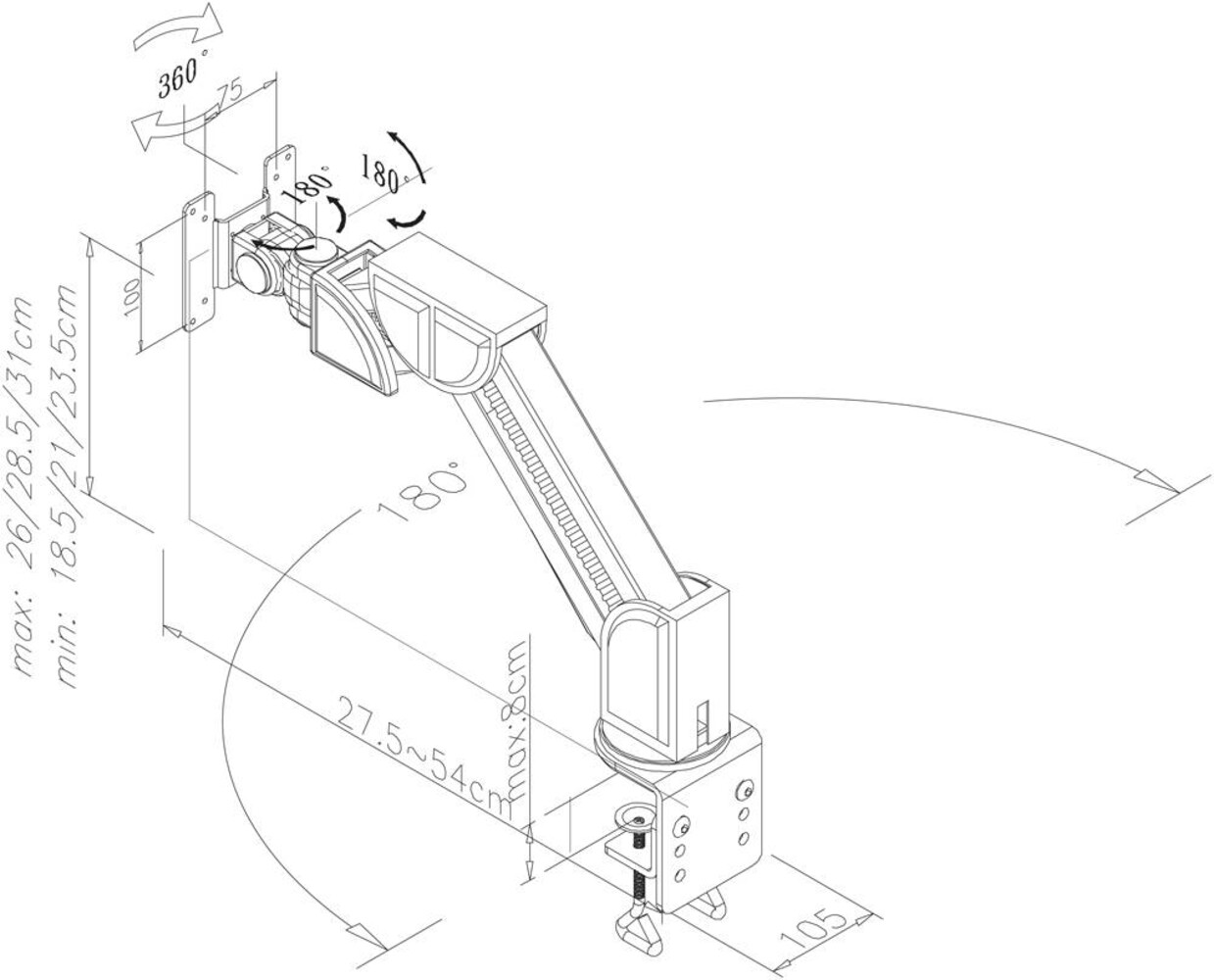 360°
75
180°
180°
100
max: 26/28.5/31cm
min: 18.5/21/23.5cm
180°
27.5~54cm
max:8cm
105