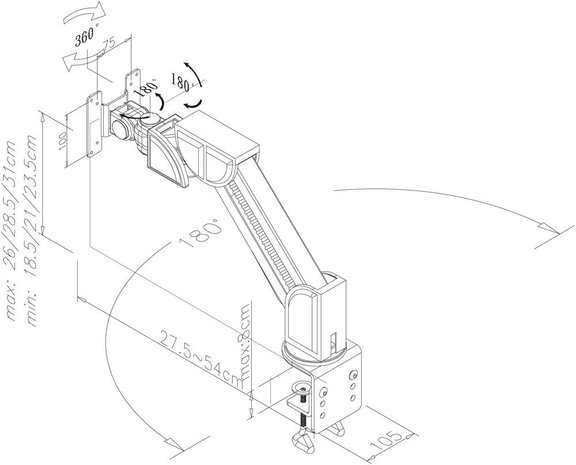 360°
75
180°
180°
100
max: 26/28.5/31cm
min: 18.5/21/23.5cm
180°
27.5~54cm
max:8cm
105