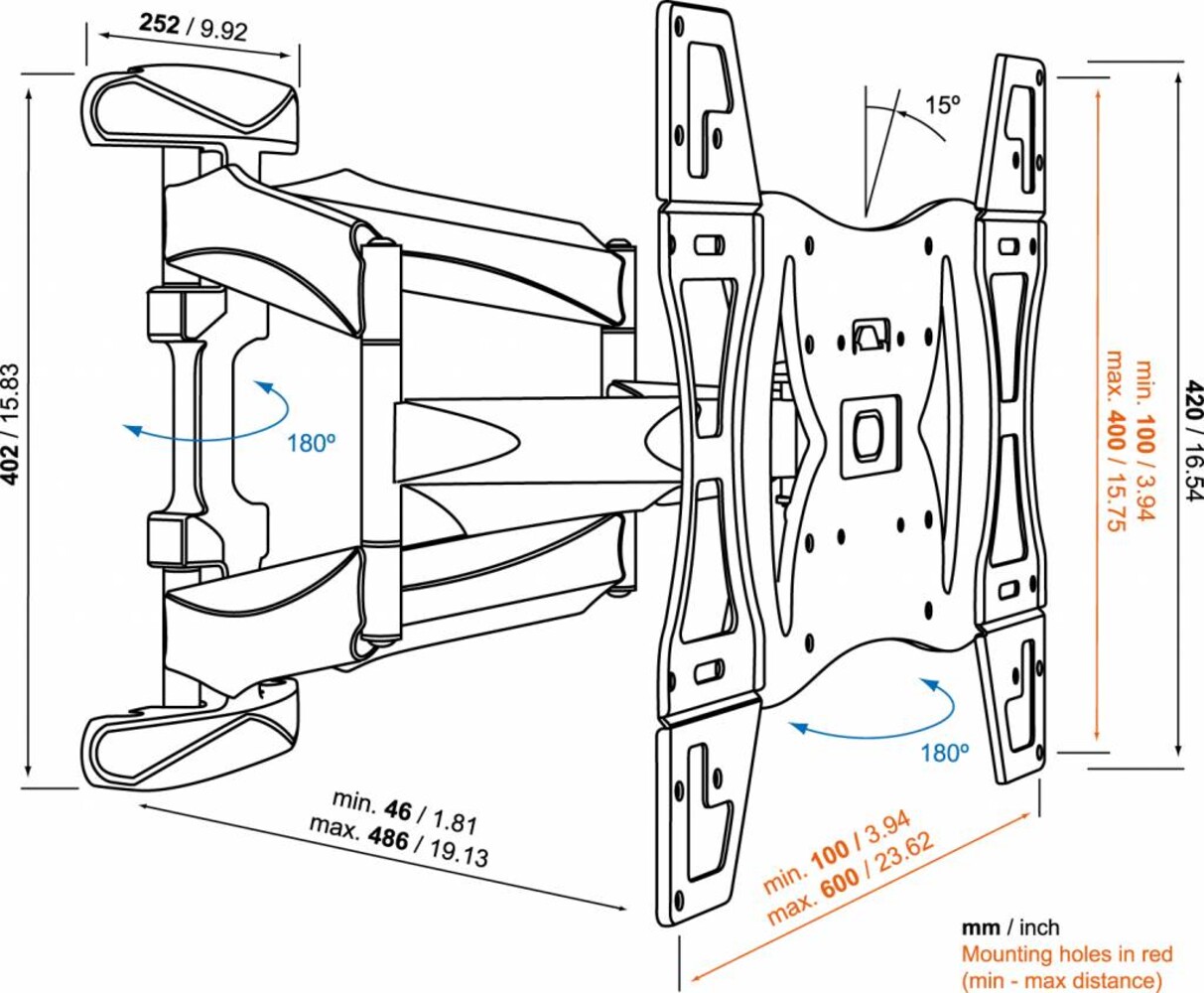 252 / 9.92

402 / 15.83

180º

15º

min. 100 / 3.94
max. 400 / 15.75

420 / 16.54

180º

min. 46 / 1.81
max. 486 / 19.13

min. 100 / 3.94
max. 600 / 23.62

mm / inch
Mounting holes in red
(min - max distance)