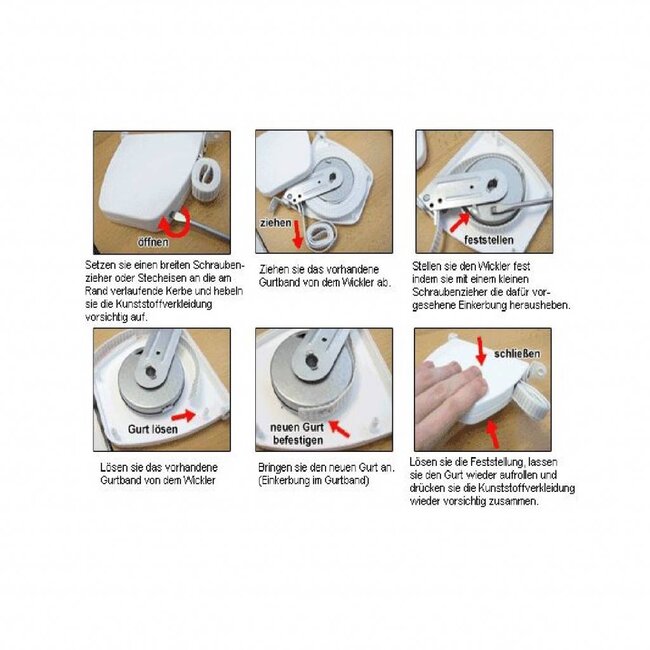 öffnen

Setzen sie einen breiten Schraubenzieher oder Stecheisen an die am Rand verlaufende Kerbe und hebeln sie die Kunststoffverkleidung vorsichtig auf.

ziehen

Ziehen sie das vorhandene Gurtband von dem Wickler ab.

feststellen

Stellen sie den Wickler fest indem sie mit einem kleinen Schraubenzieher die dafür vorgesehene Einkerbung herausheben.

Gurt lösen

Lösen sie das vorhandene Gurtband von dem Wickler

neuen Gurt befestigen

Bringen sie den neuen Gurt an. (Einkerbung im Gurtband)

schließen

Lösen sie die Feststellung, lassen sie den Gurt wieder aufrollen und drücken sie die Kunststoffverkleidung wieder vorsichtig zusammen.