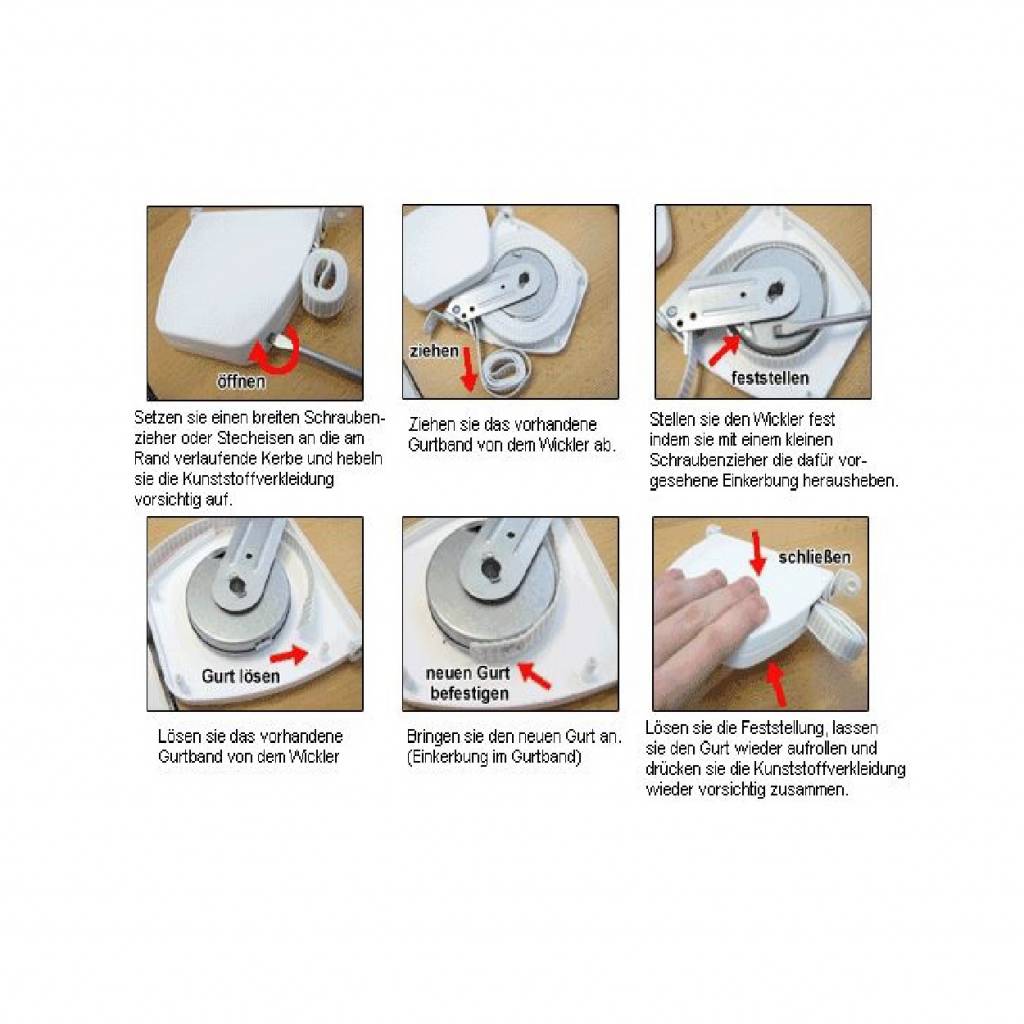 öffnen

Setzen sie einen breiten Schraubenzieher oder Stecheisen an die am Rand verlaufende Kerbe und hebeln sie die Kunststoffverkleidung vorsichtig auf.

ziehen

Ziehen sie das vorhandene Gurtband von dem Wickler ab.

feststellen

Stellen sie den Wickler fest indem sie mit einem kleinen Schraubenzieher die dafür vorgesehene Einkerbung herausheben.

Gurt lösen

Lösen sie das vorhandene Gurtband von dem Wickler

neuen Gurt
befestigen

Bringen sie den neuen Gurt an. (Einkerbung im Gurtband)

schließen

Lösen sie die Feststellung, lassen sie den Gurt wieder aufrollen und drücken sie die Kunststoffverkleidung wieder vorsichtig zusammen.