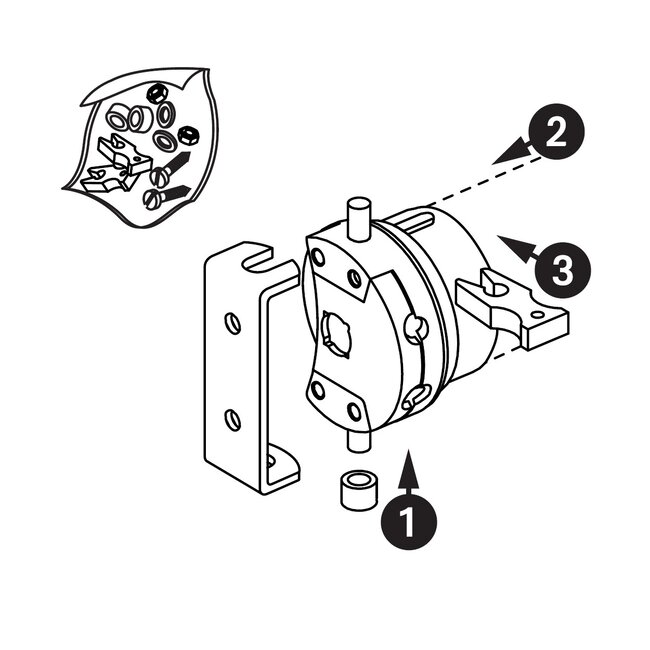 2
3
1