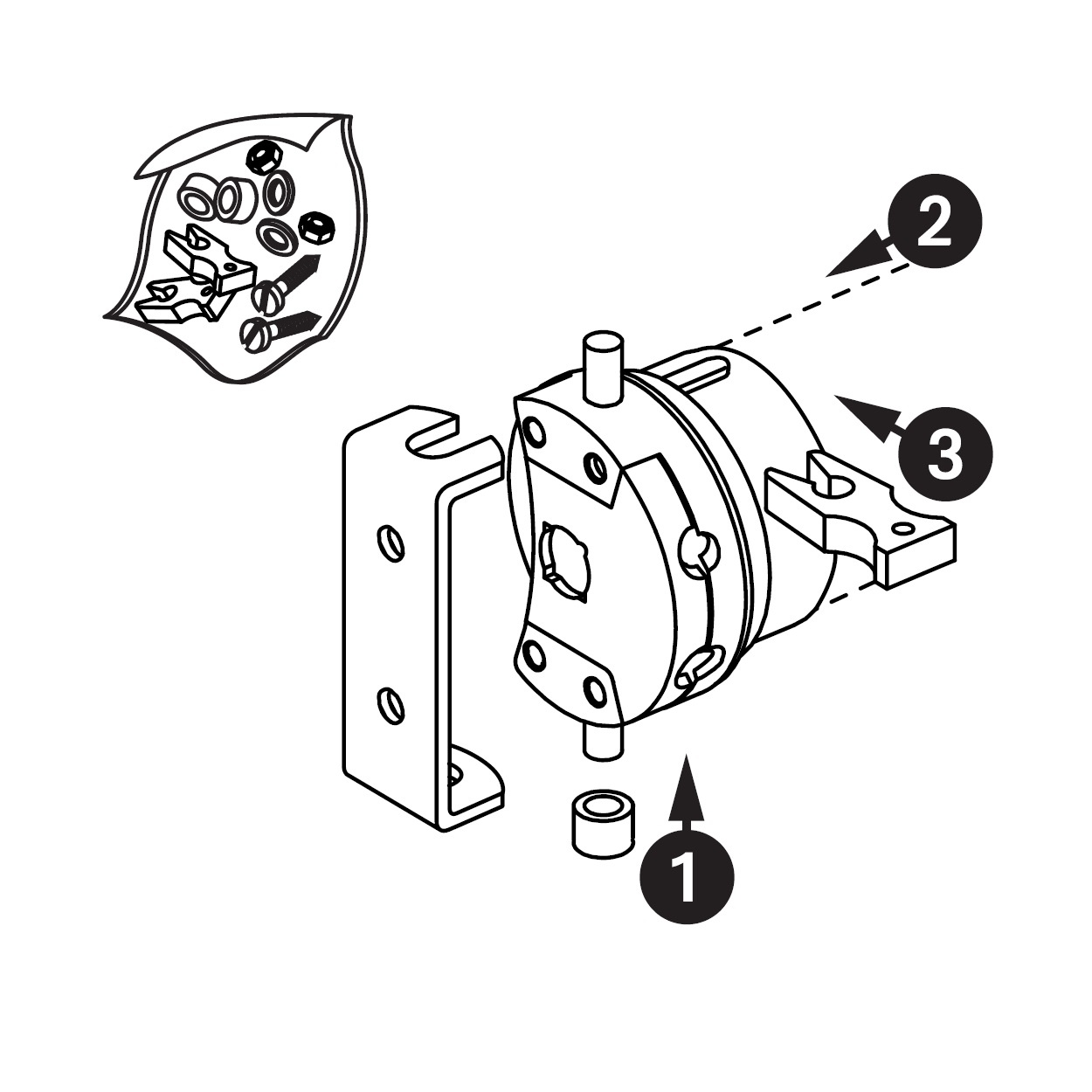 2
3
1